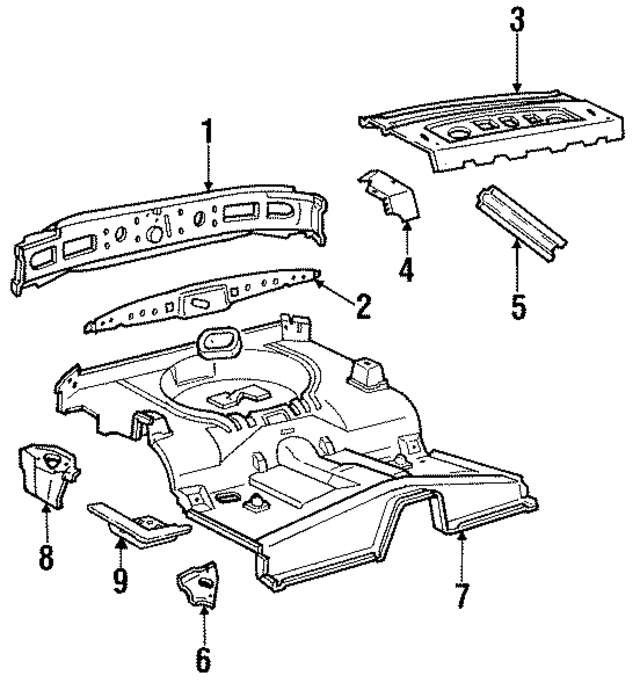 3
1
4
5
2
8
9
7
6