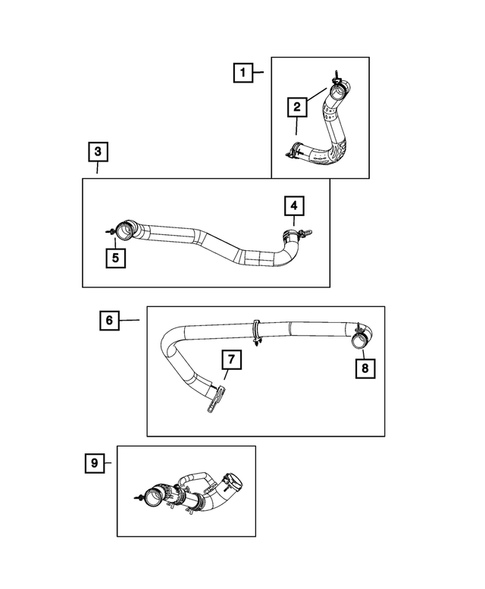 1
2
3
4
5
6
7
8
9