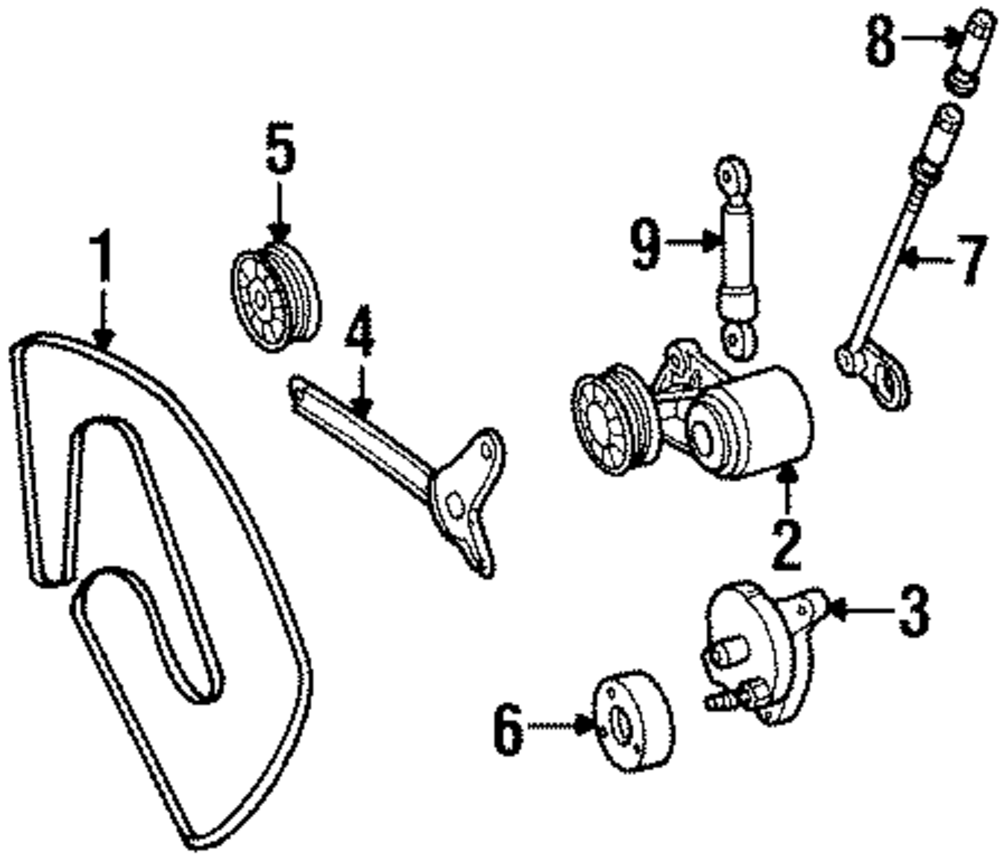 8
5
9
7
1
4
2
3
6