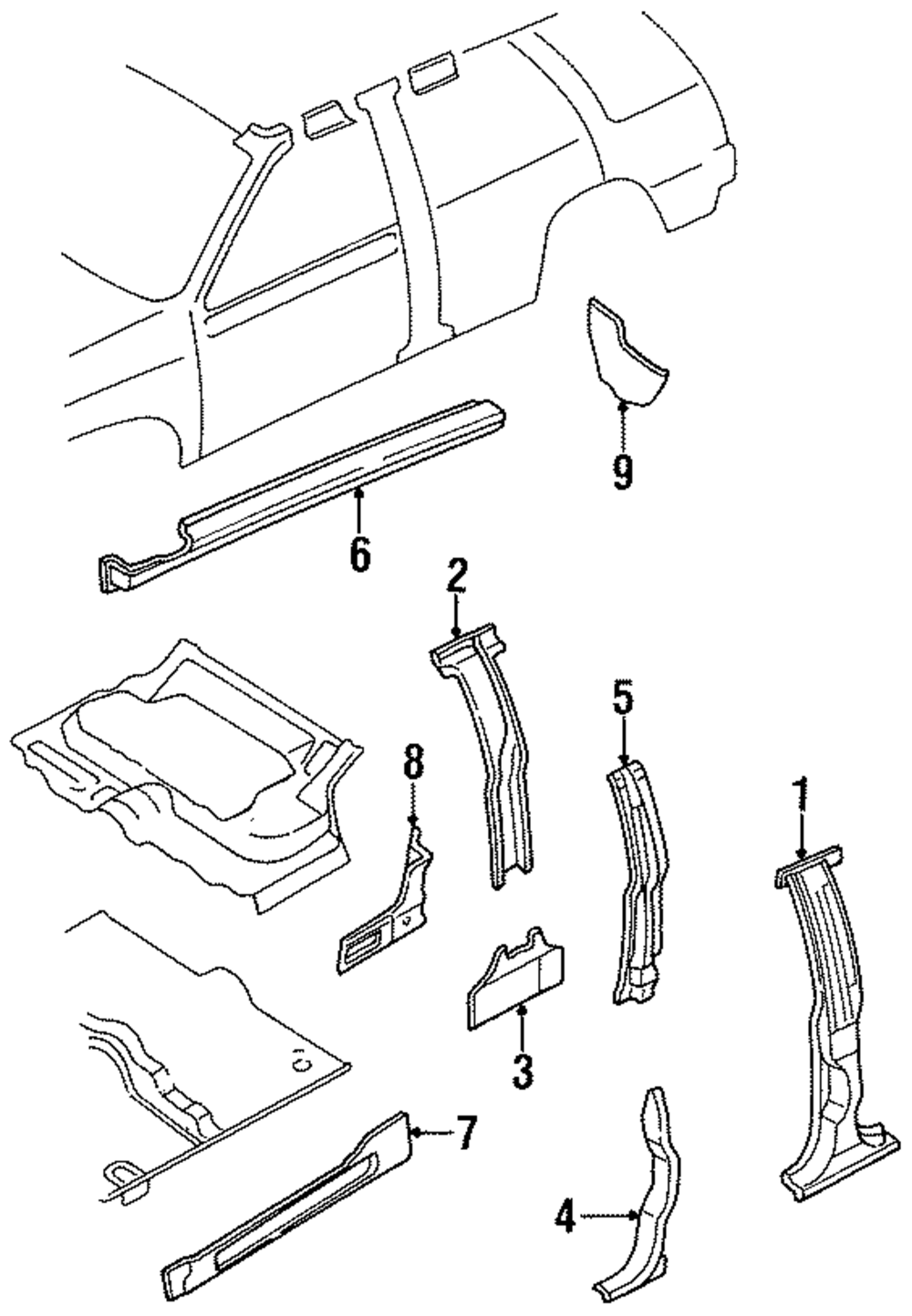 9
6
2
5
8
1
3
7
4