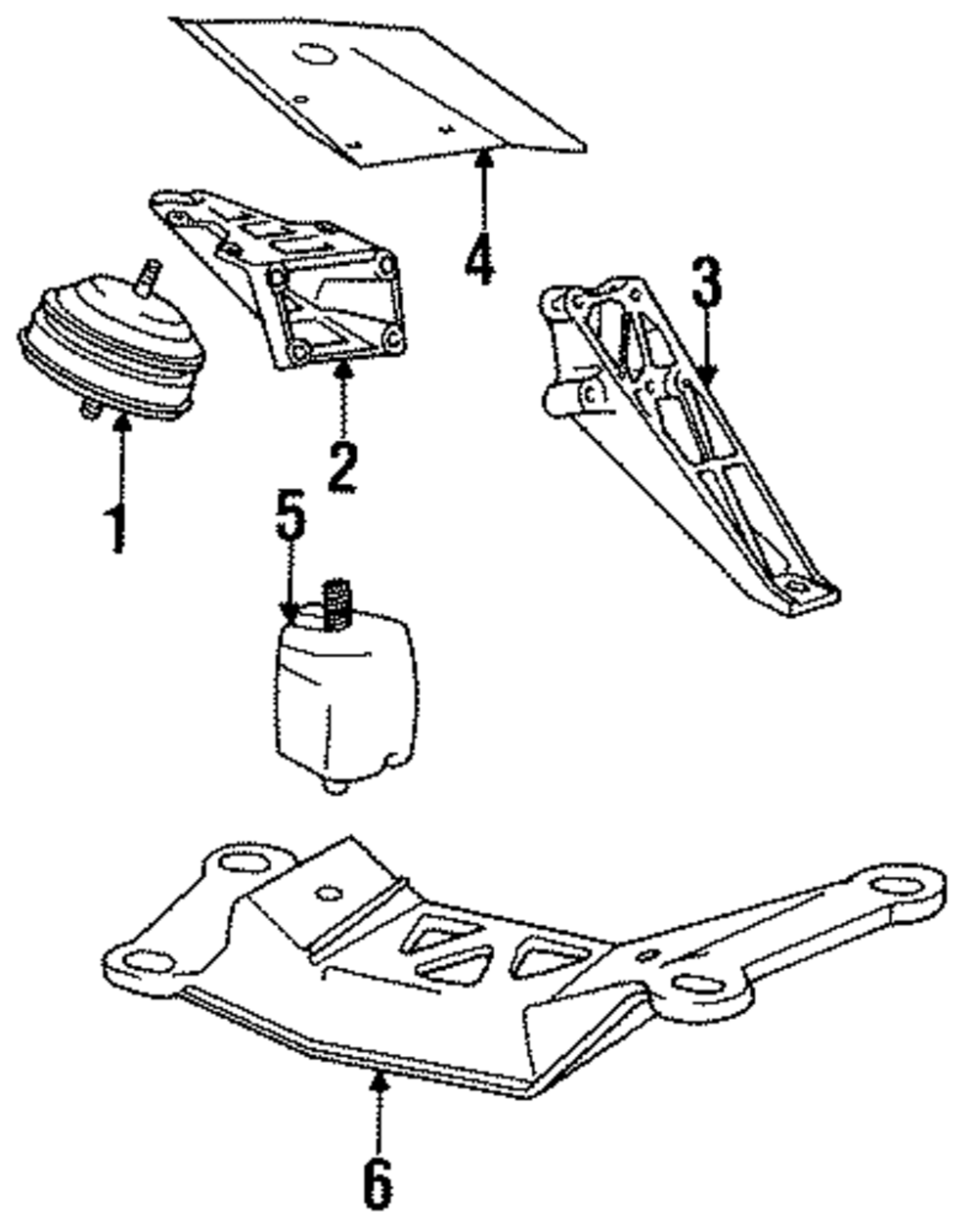 4
3
2
1
5
6