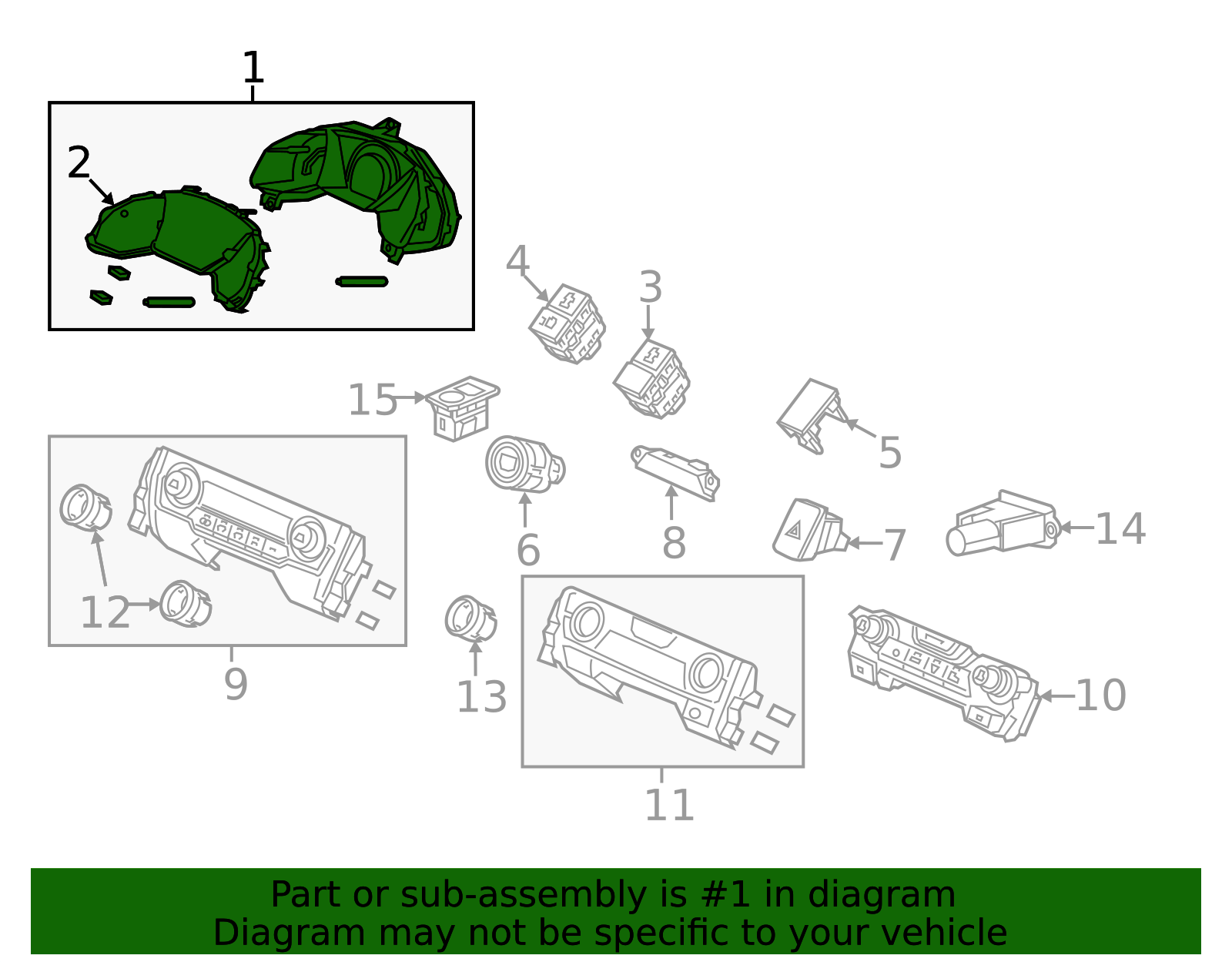 1
2
4
3
15
5
6
8
7
14
12
9
13
11
10

Part or sub-assembly is #1 in diagram
Diagram may not be specific to your vehicle