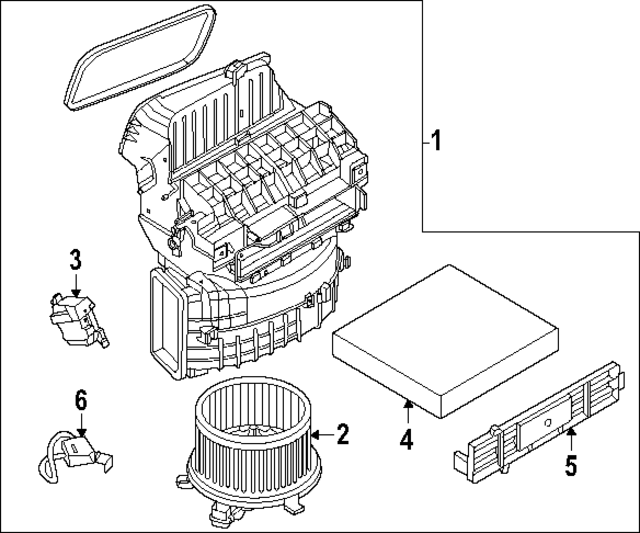 1
3
6
2
4
5