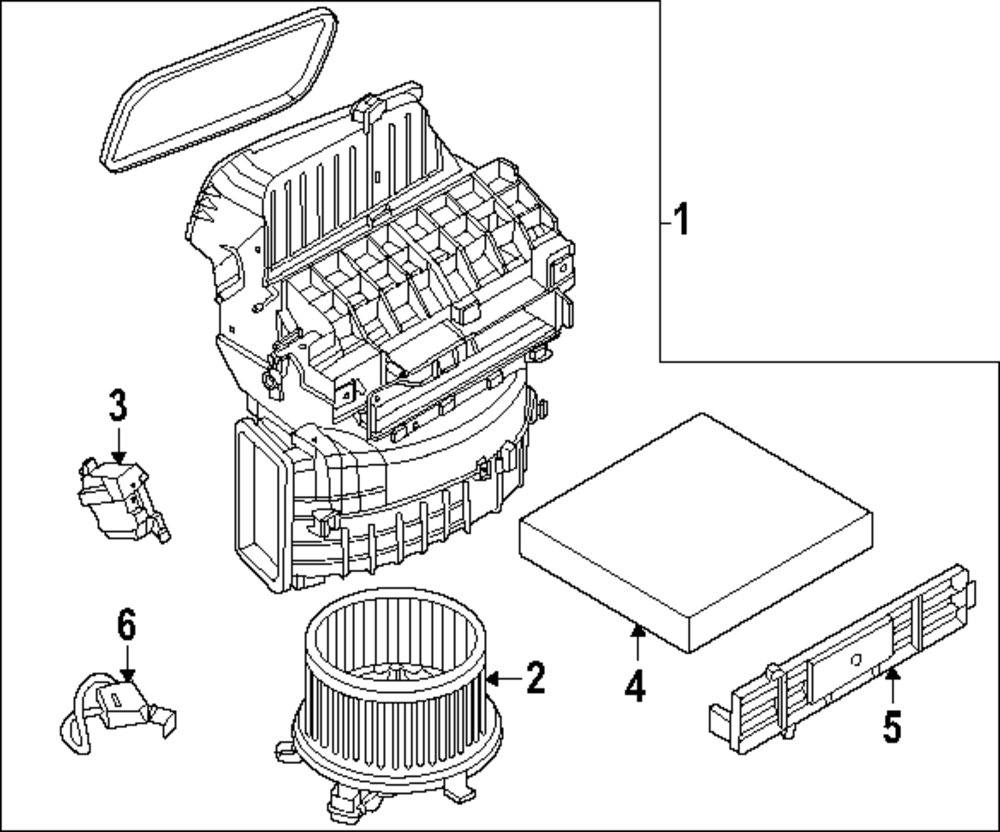 1
3
6
2
4
5