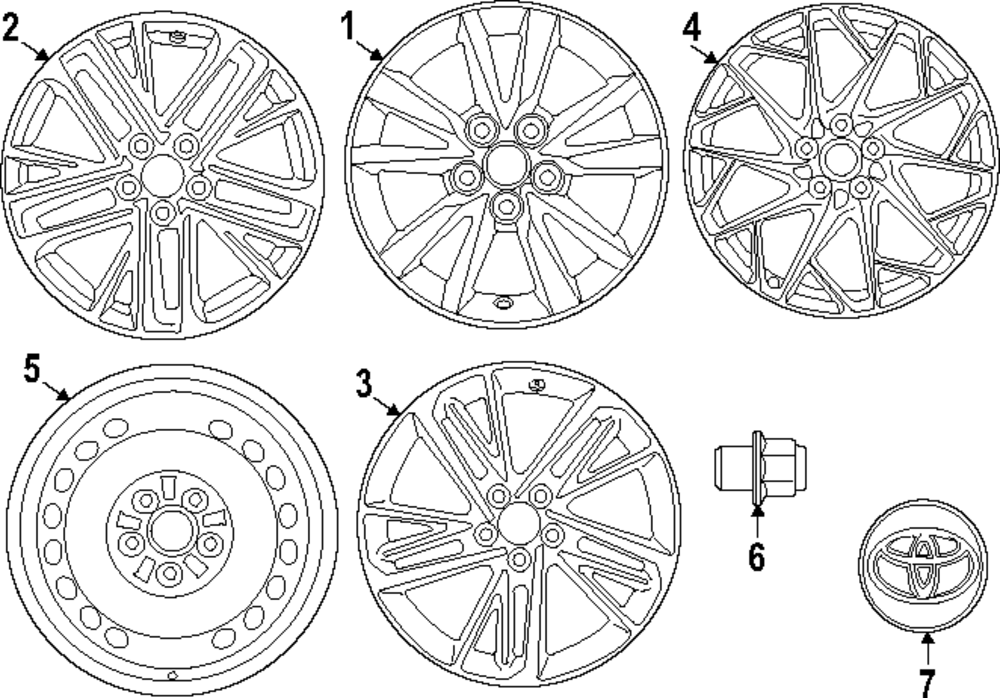 2
1
4
5
3
6
7