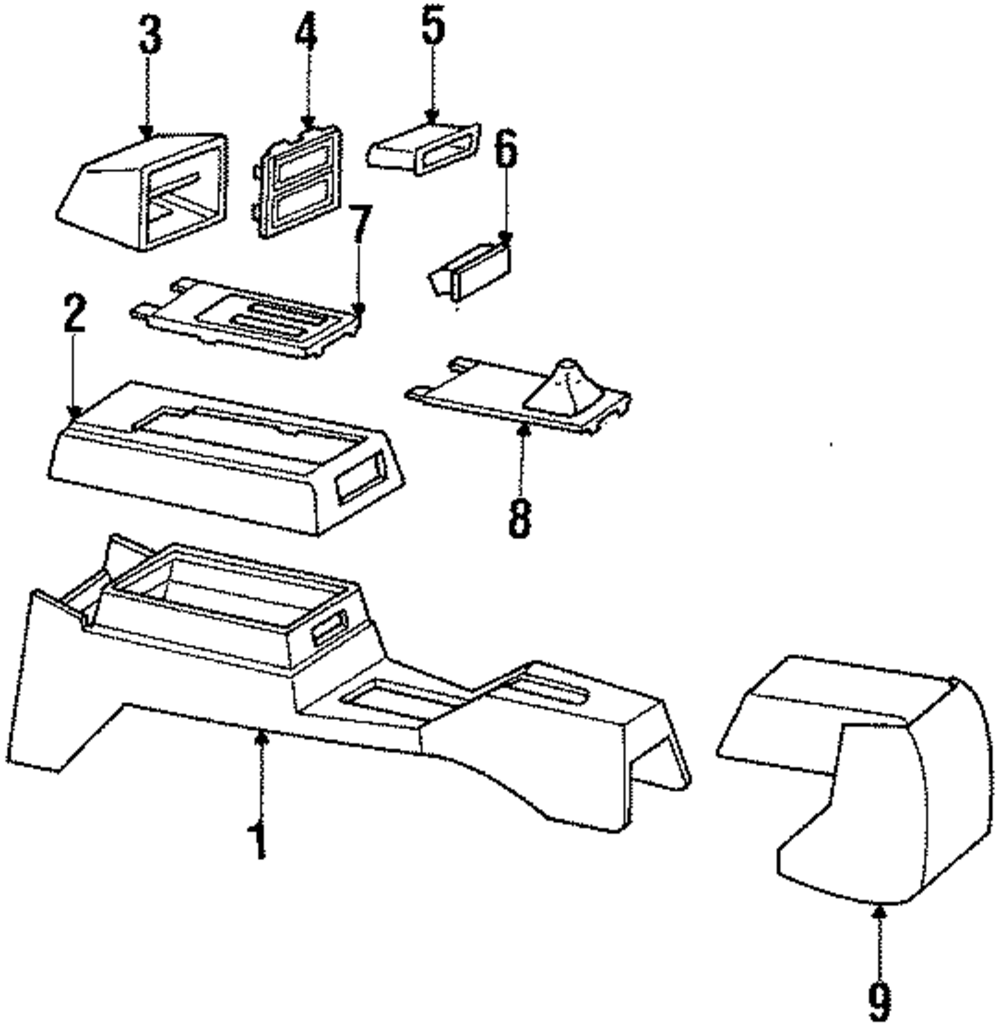 3
4
5
6
7
2
8
1
9