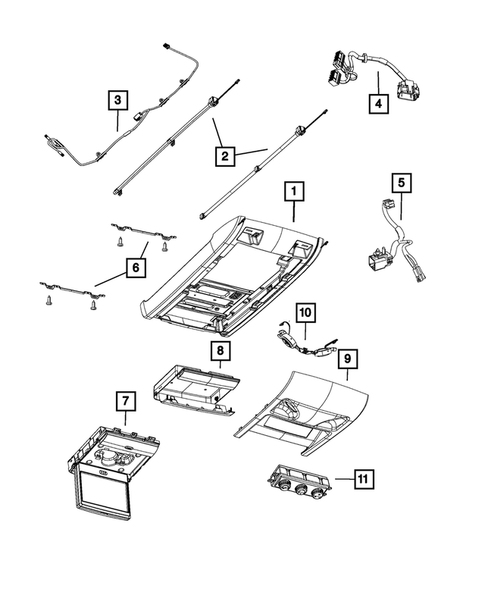 3
4
2
1
5
6
10
8
9
7
11