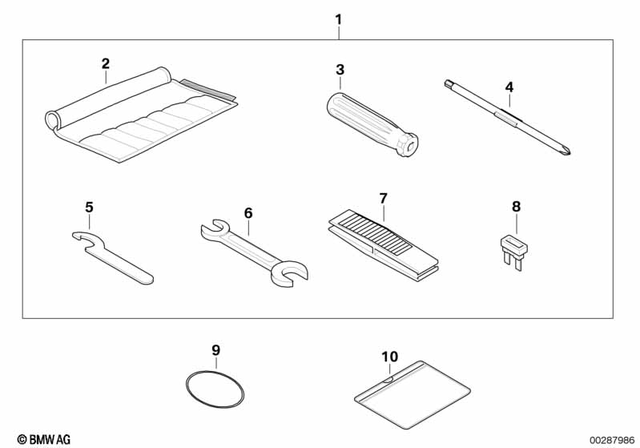 1

2

3

4

5

6

7

8

9

10

© BMW AG

00287986