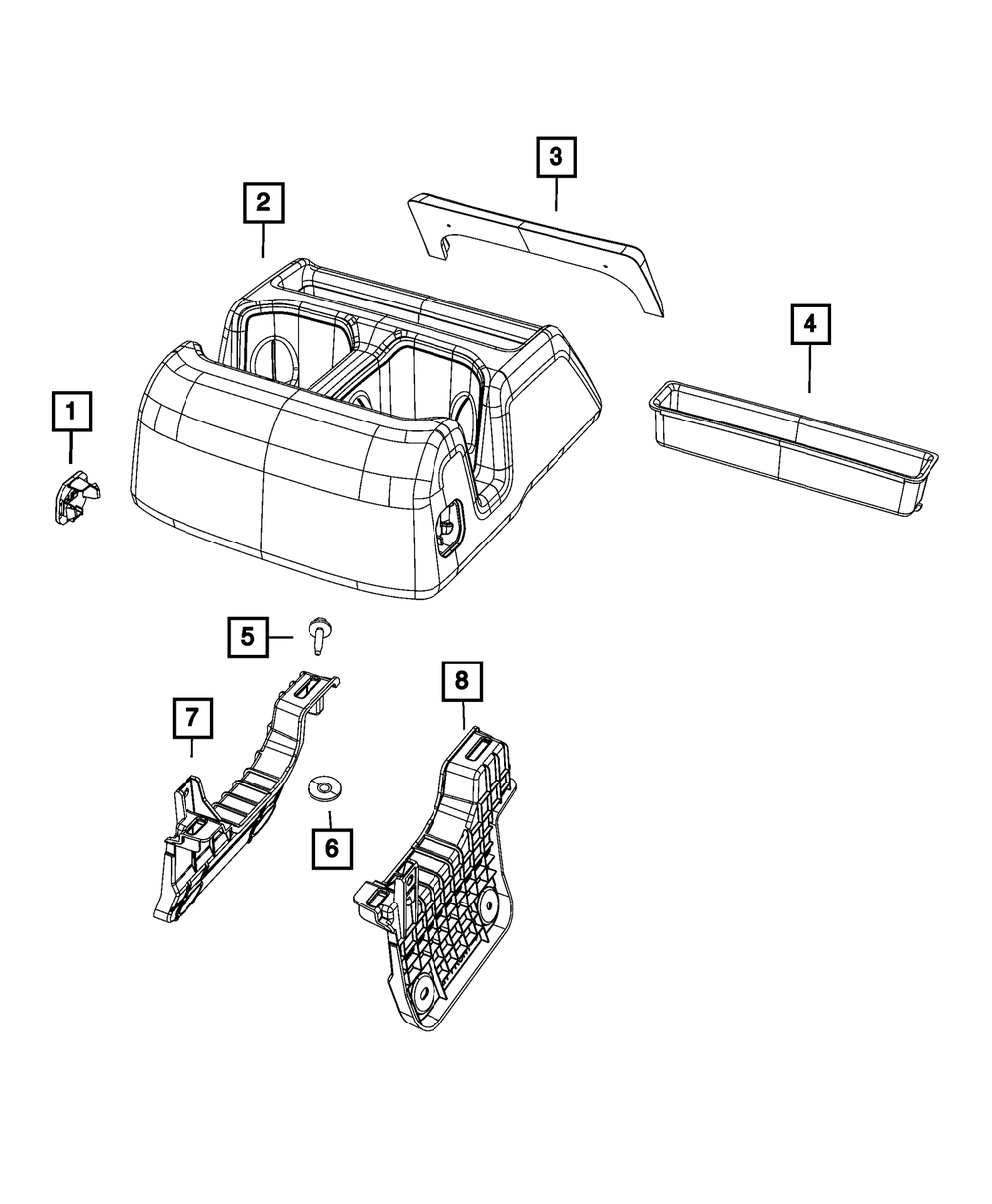 3
2
4
1
5
8
7
6