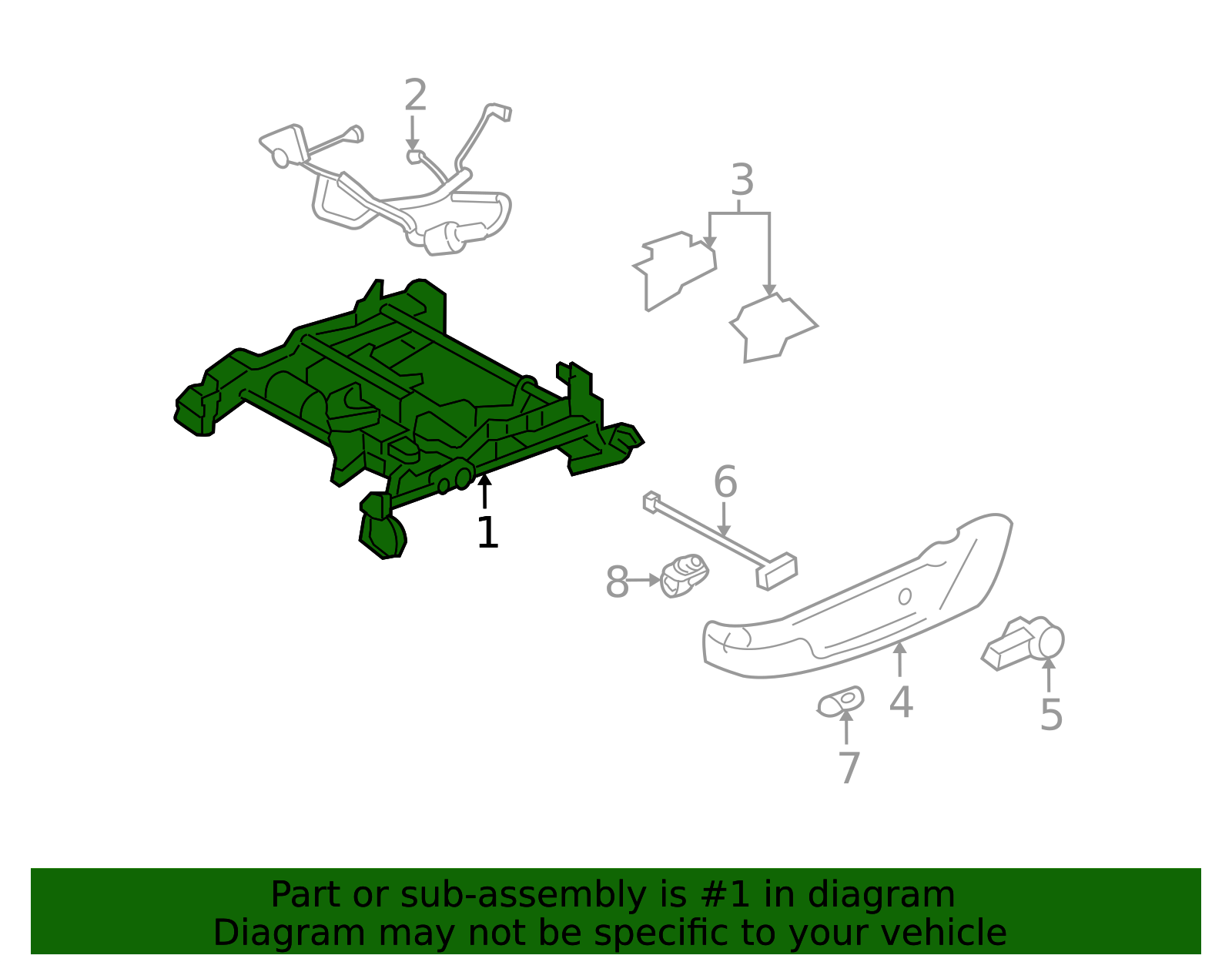 2

3

1

6

8

4

5

7

Part or sub-assembly is #1 in diagram
Diagram may not be specific to your vehicle