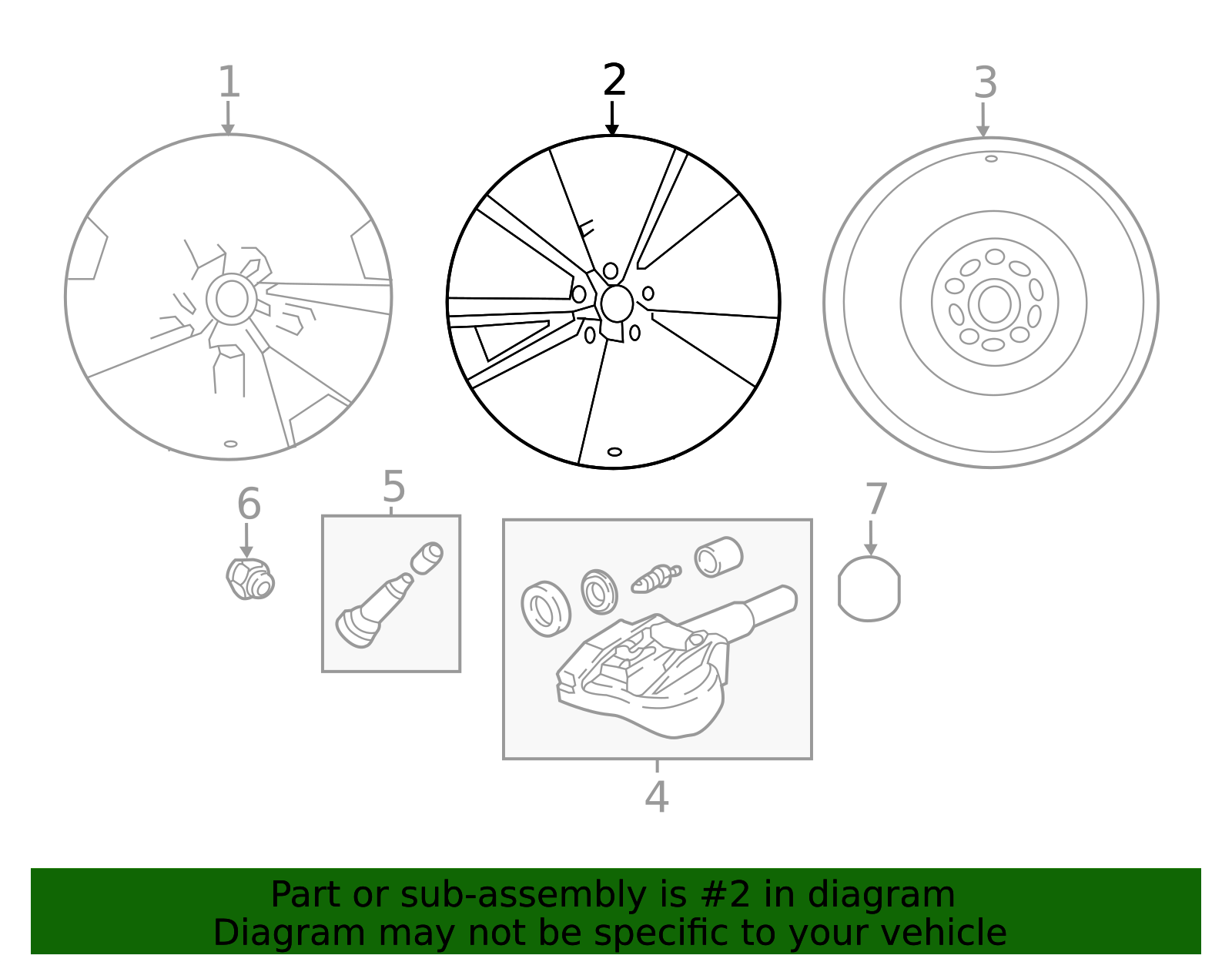 1
2
3
6
5
7
4

Part or sub-assembly is #2 in diagram
Diagram may not be specific to your vehicle