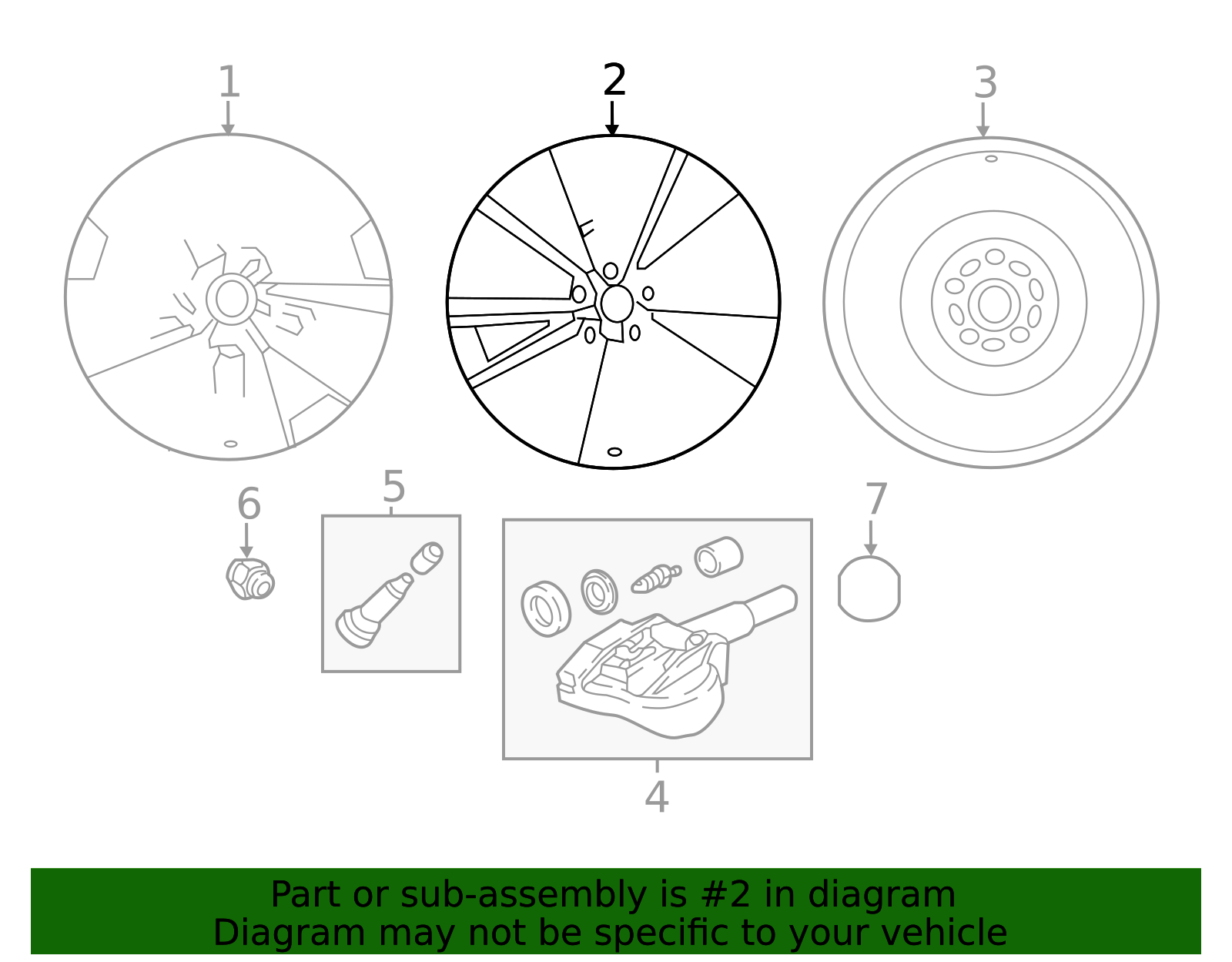 1
2
3
6
5
7
4

Part or sub-assembly is #2 in diagram
Diagram may not be specific to your vehicle