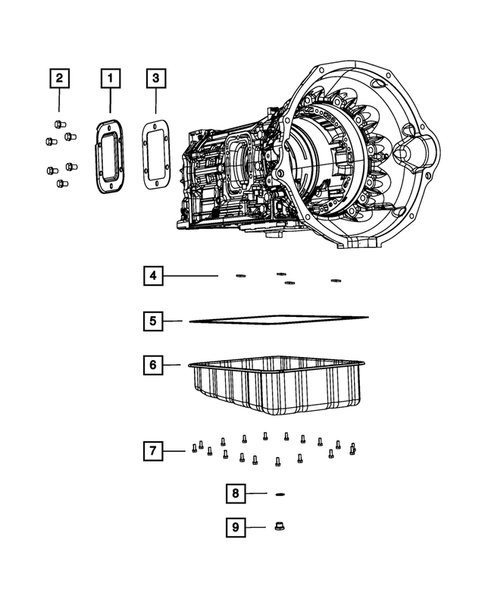 2
1
3
4
5
6
7
8
9