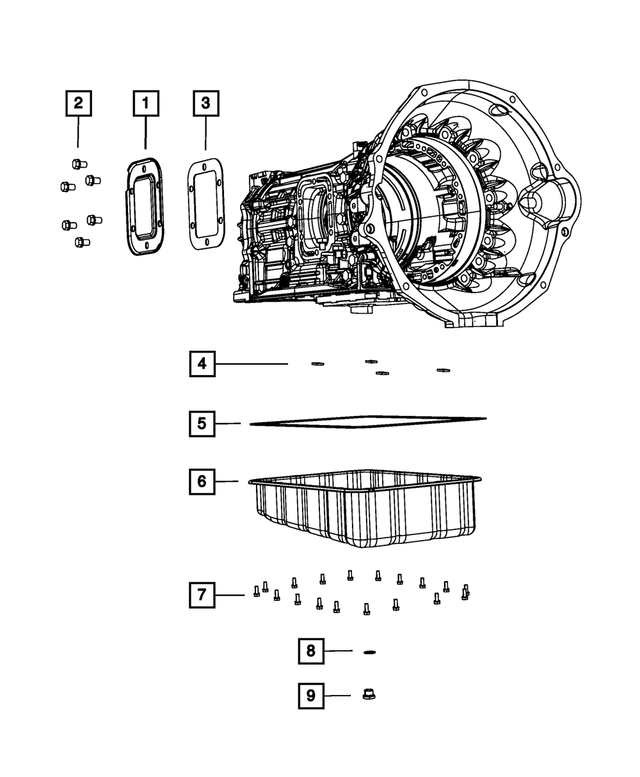 2
1
3
4
5
6
7
8
9