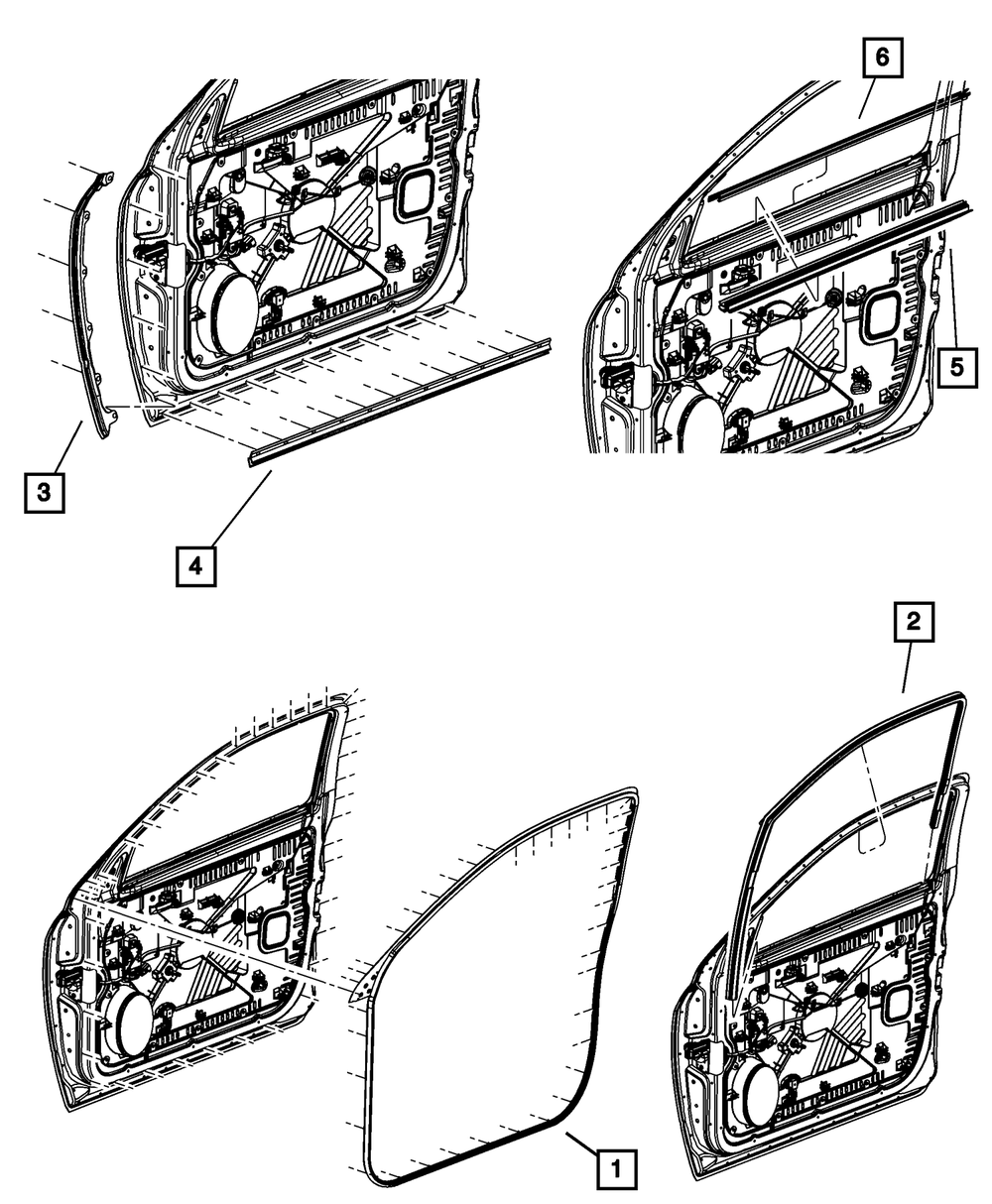 6
5
3
4
2
1