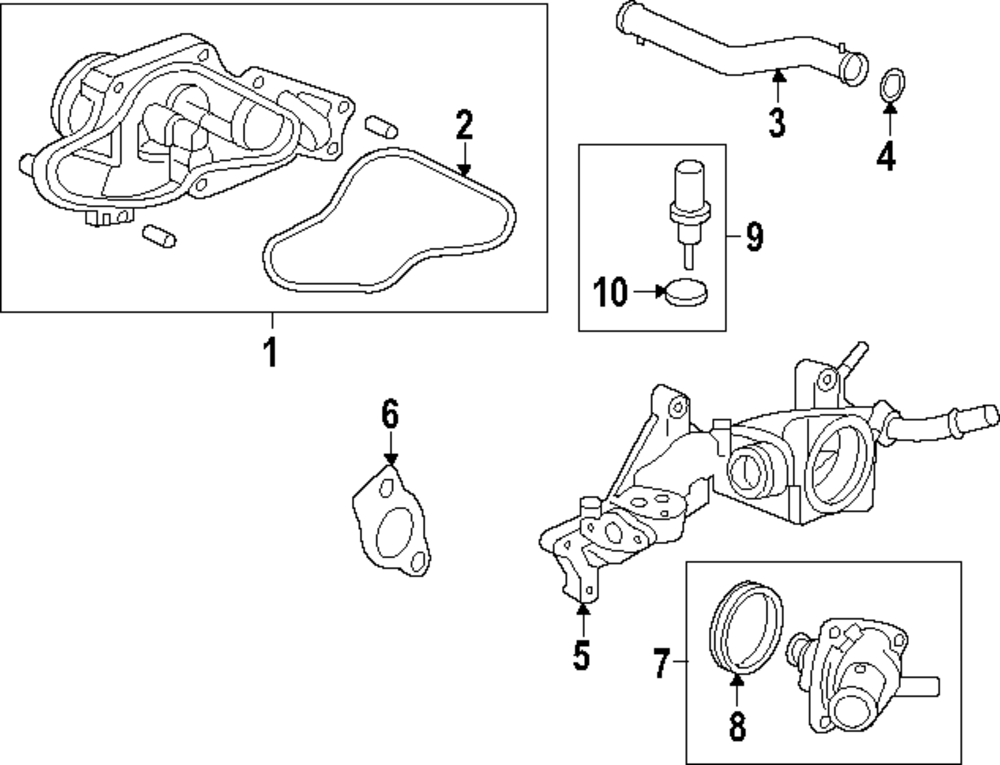 2
3
4
9
10
1
6
5
7
8