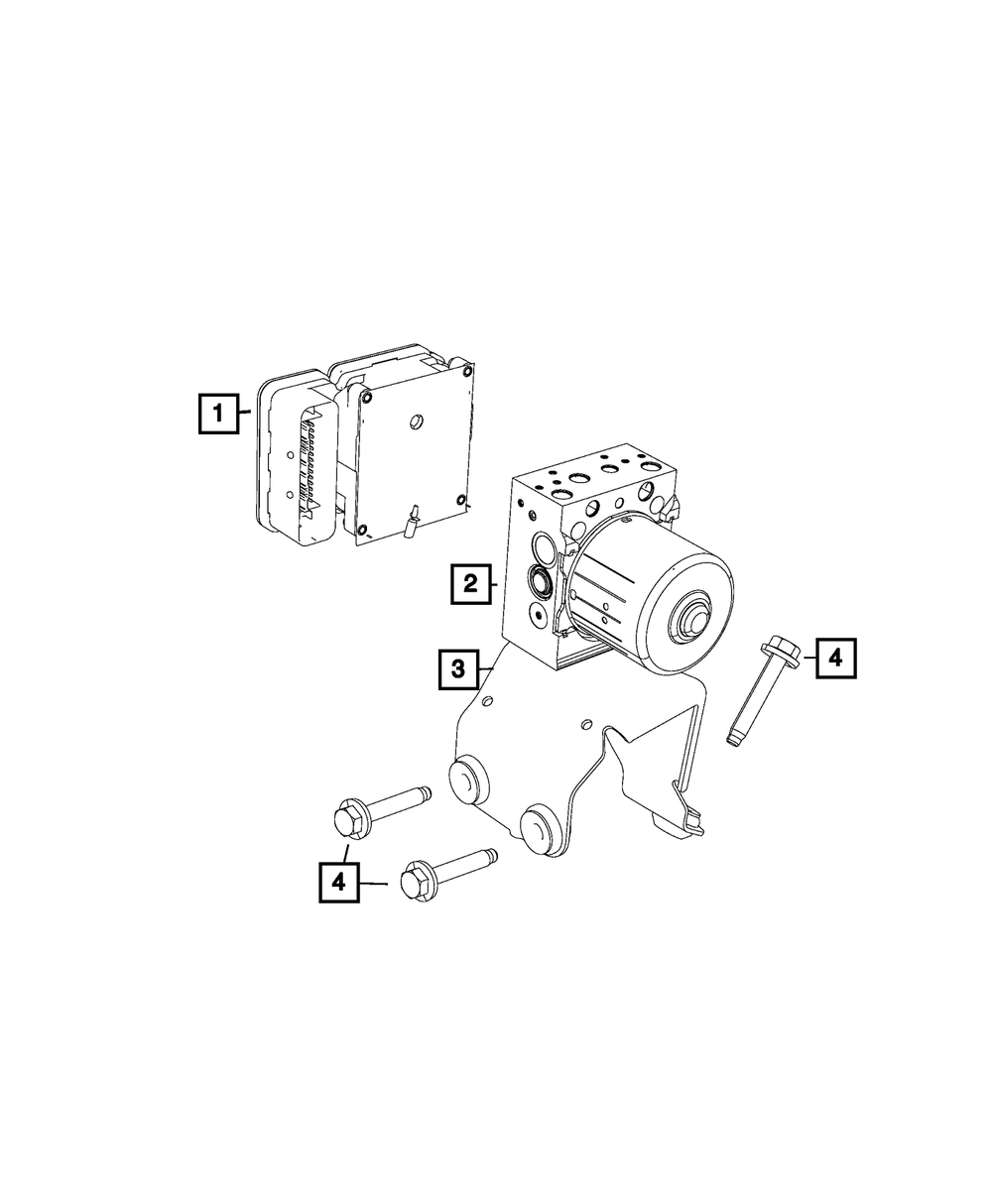 1

2

3

4

4