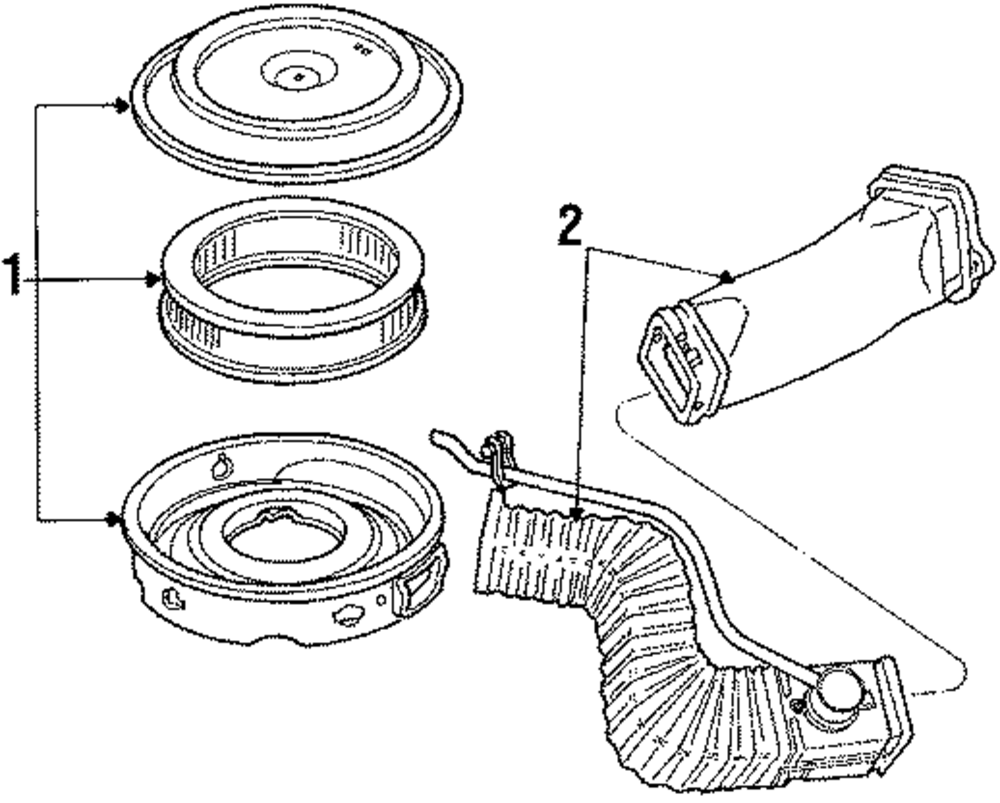 1
2