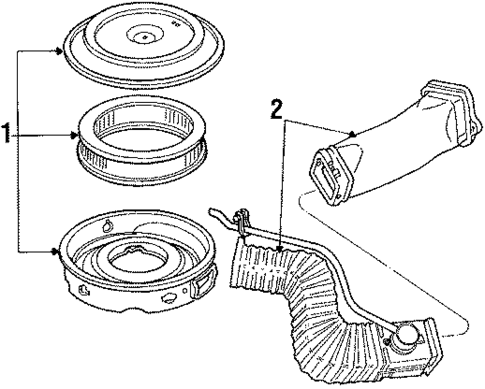 1
2