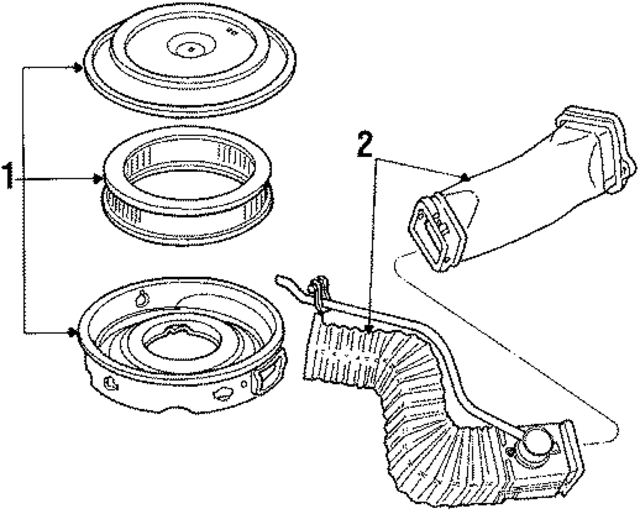 1
2