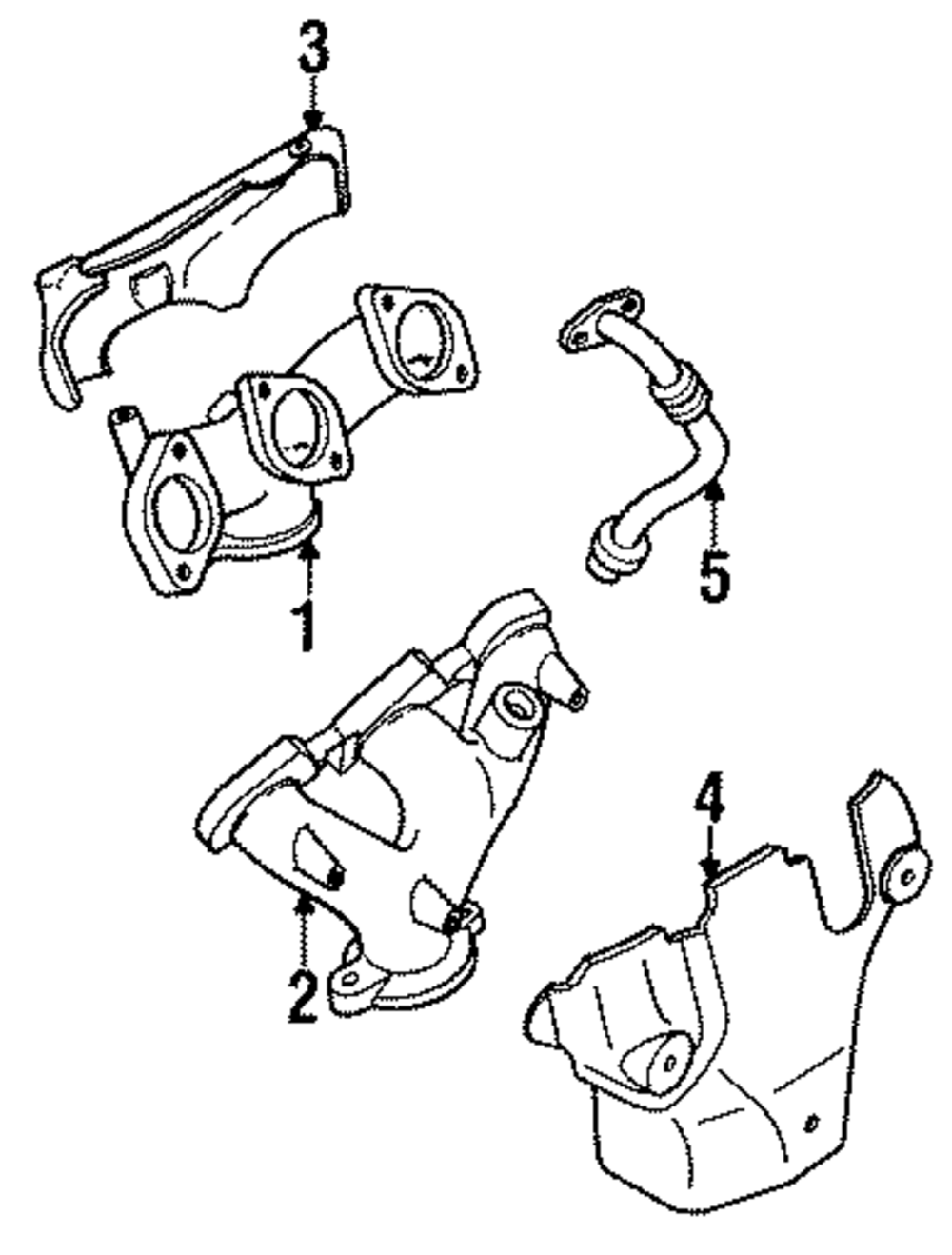 3
5
1
4
2