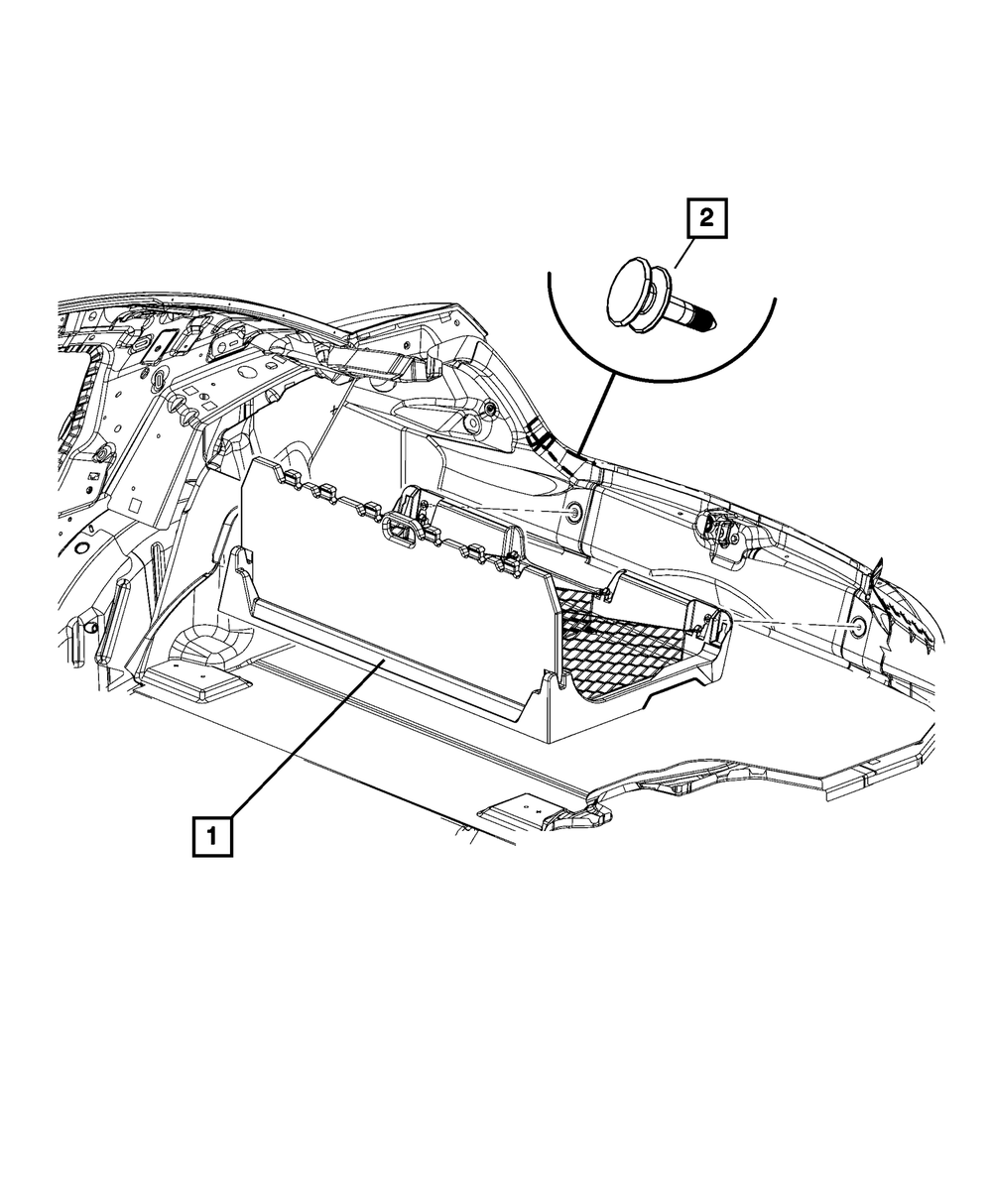 2

1