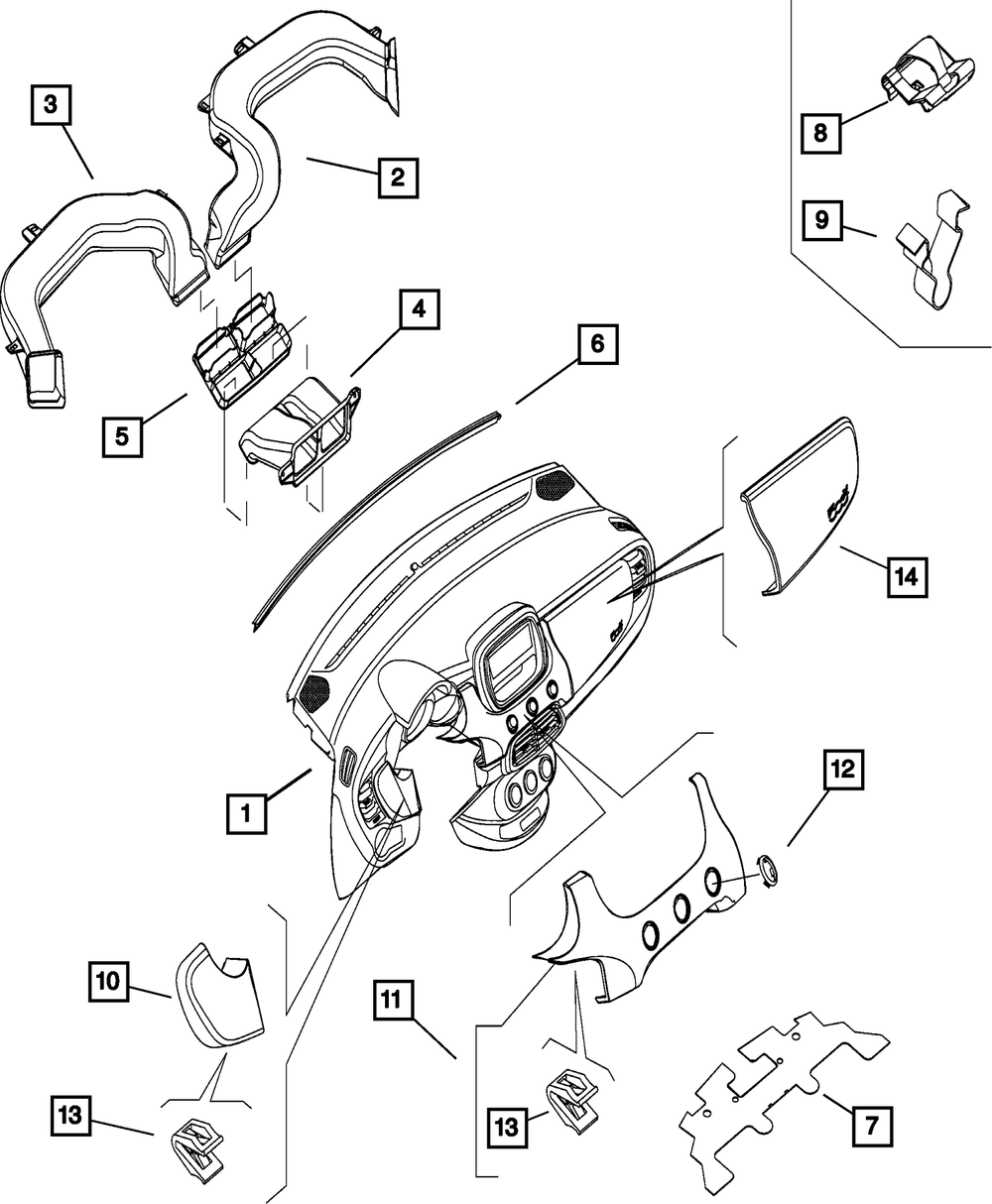 3
2
8
9
4
6
5
14
1
12
10
11
13
13
7