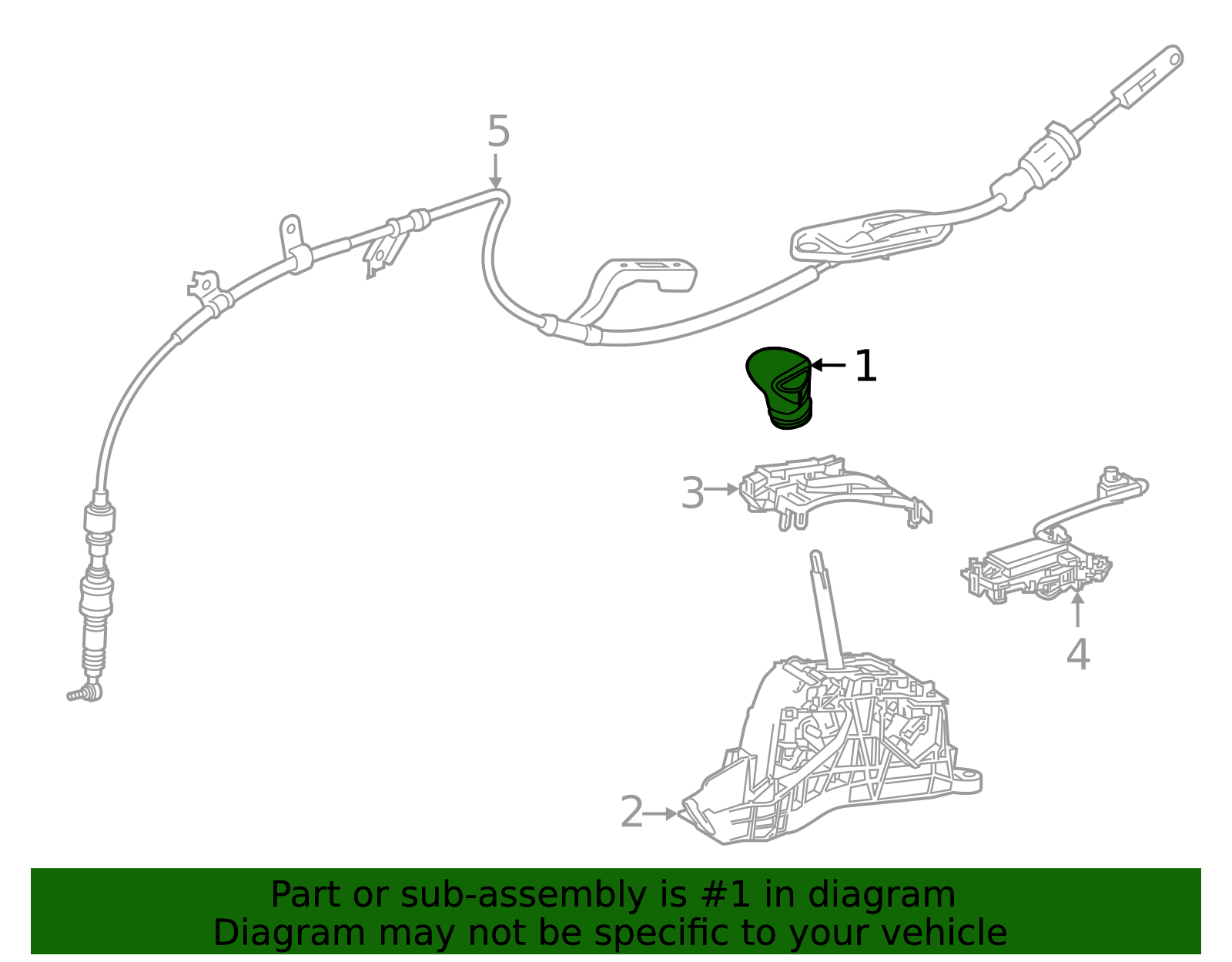 5

1

3

4

2

Part or sub-assembly is #1 in diagram
Diagram may not be specific to your vehicle