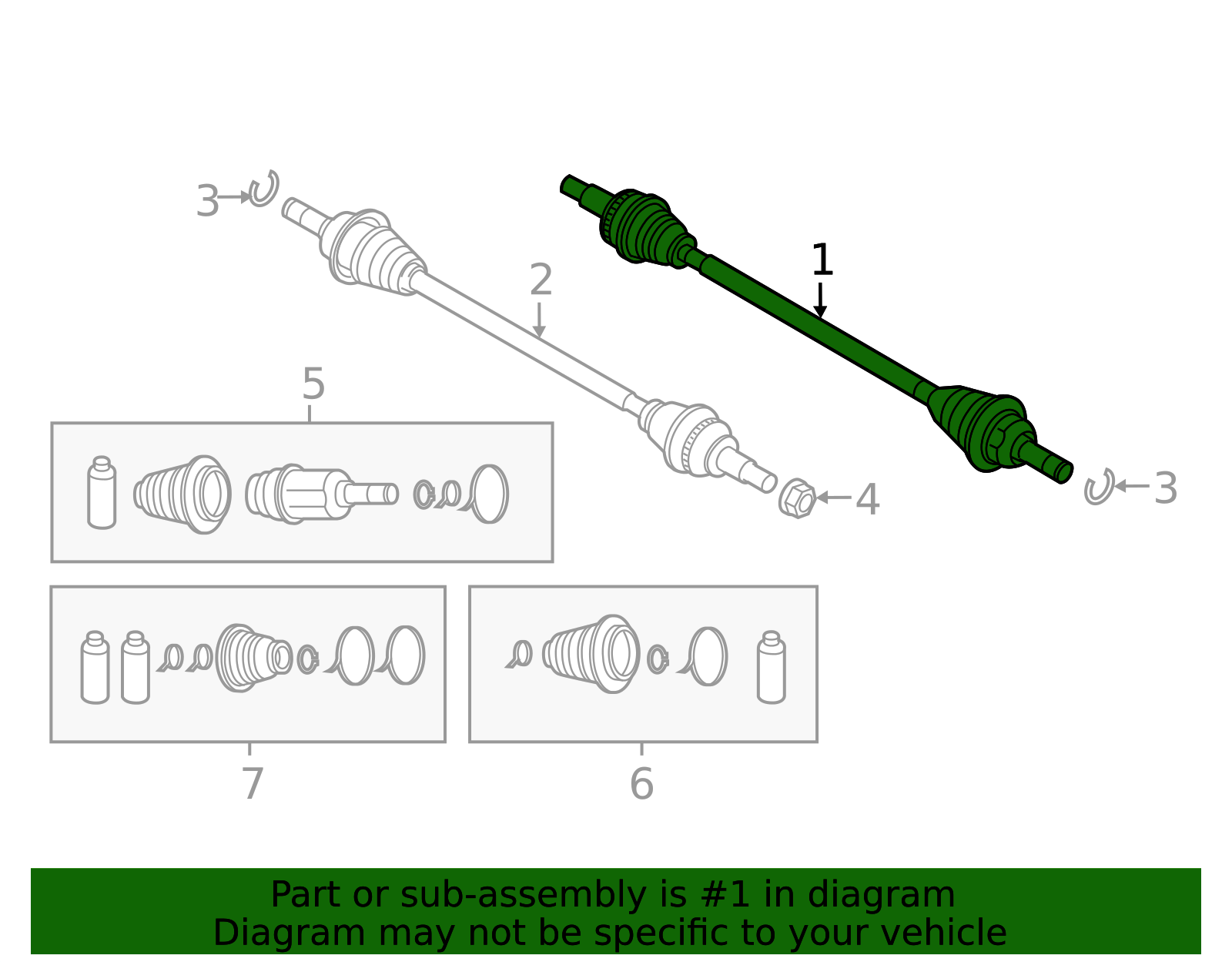 3
2
1
5
4
3
7
6

Part or sub-assembly is #1 in diagram
Diagram may not be specific to your vehicle