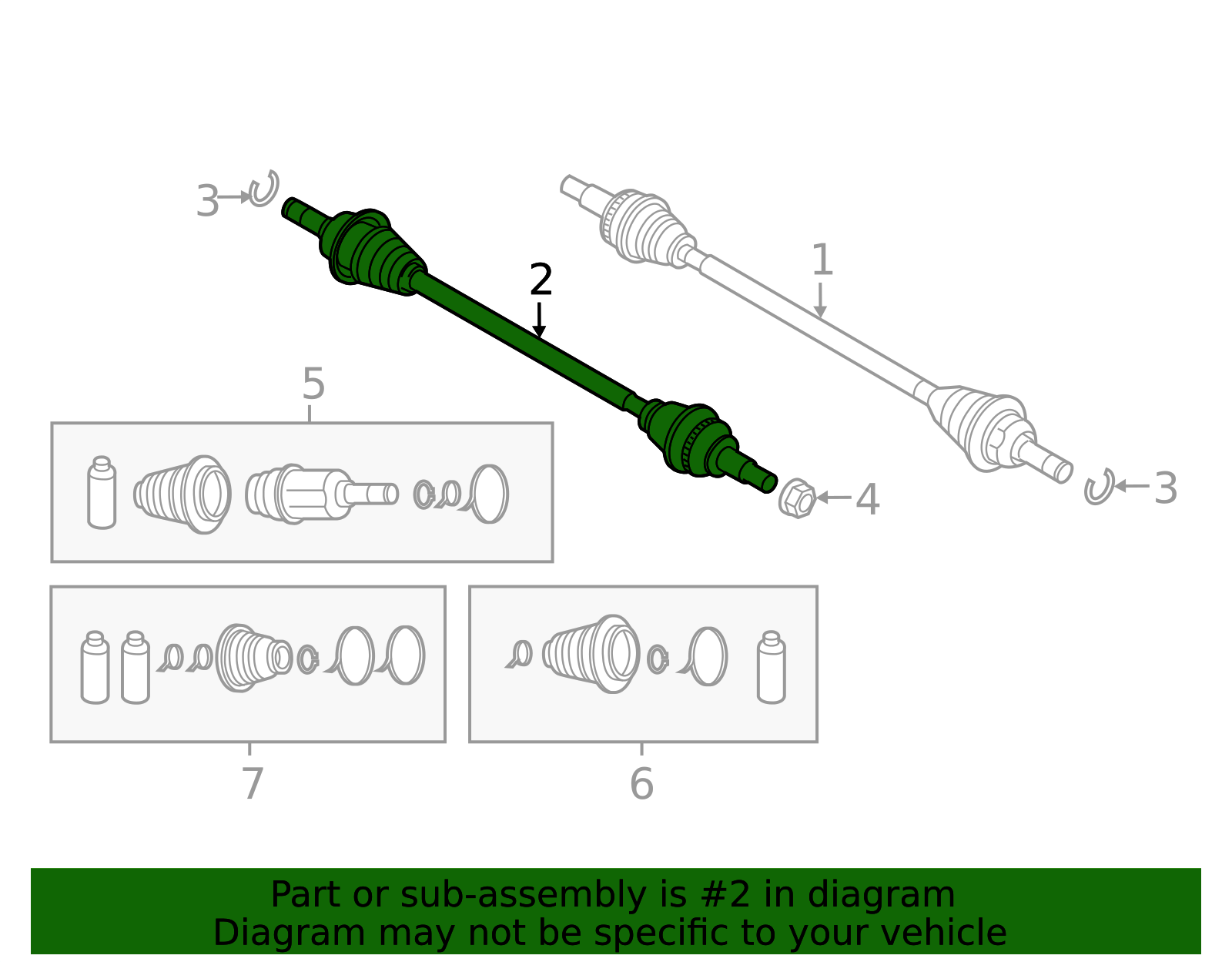 3
2
1
5
4
3
7
6

Part or sub-assembly is #2 in diagram
Diagram may not be specific to your vehicle