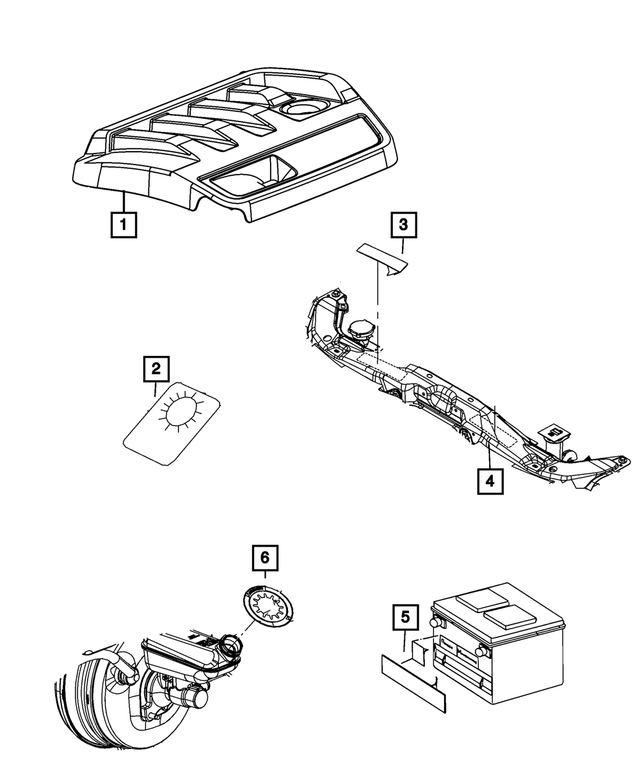 1

3

2

4

6

5