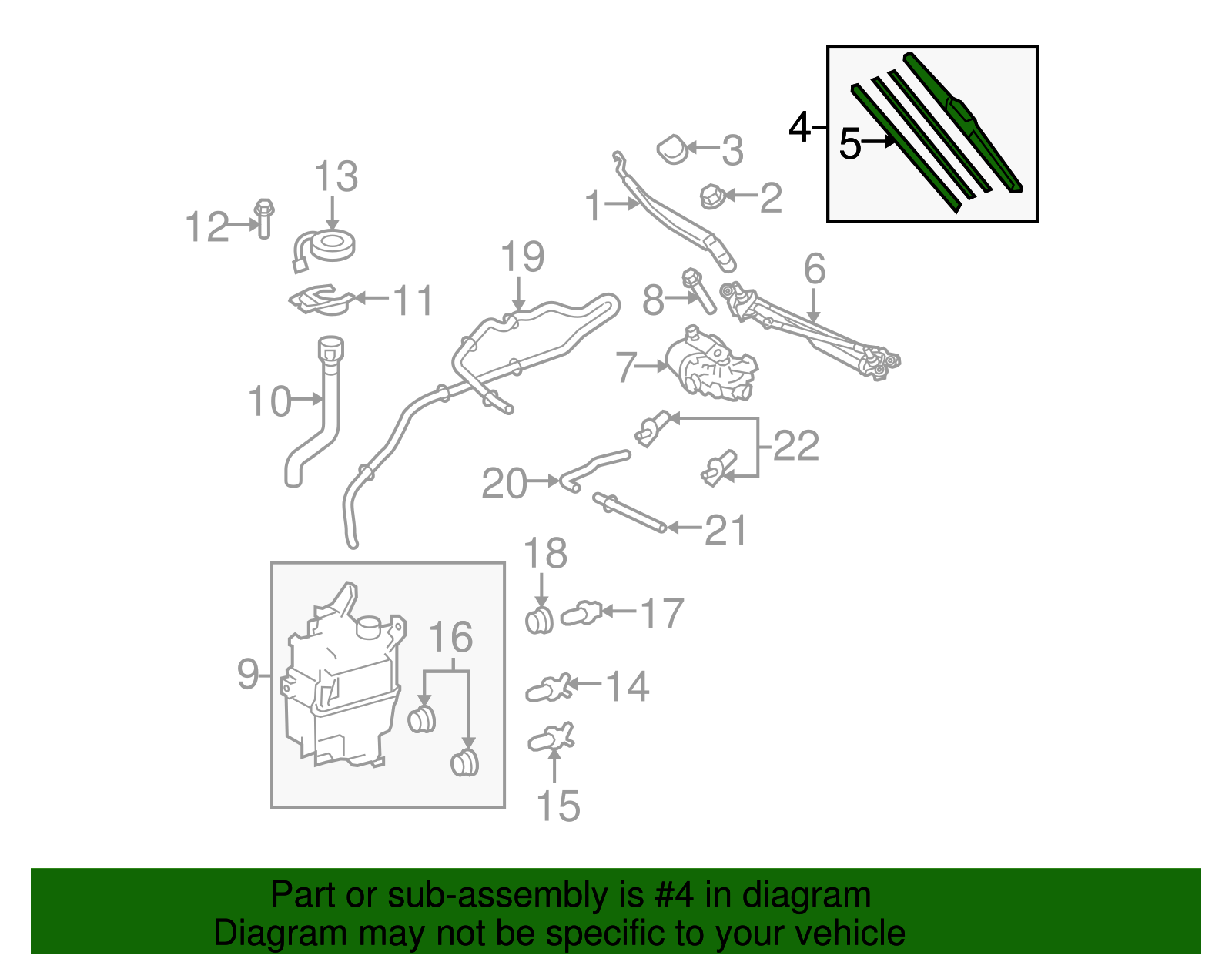 4
5
3
2
1
13
12
19
6
8
11
7
10
22
20
21
18
17
16
9
14
15

Part or sub-assembly is #4 in diagram
Diagram may not be specific to your vehicle