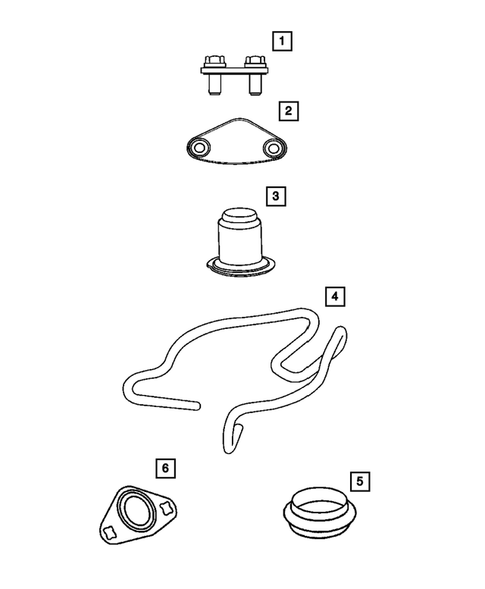 1

2

3

4

6

5