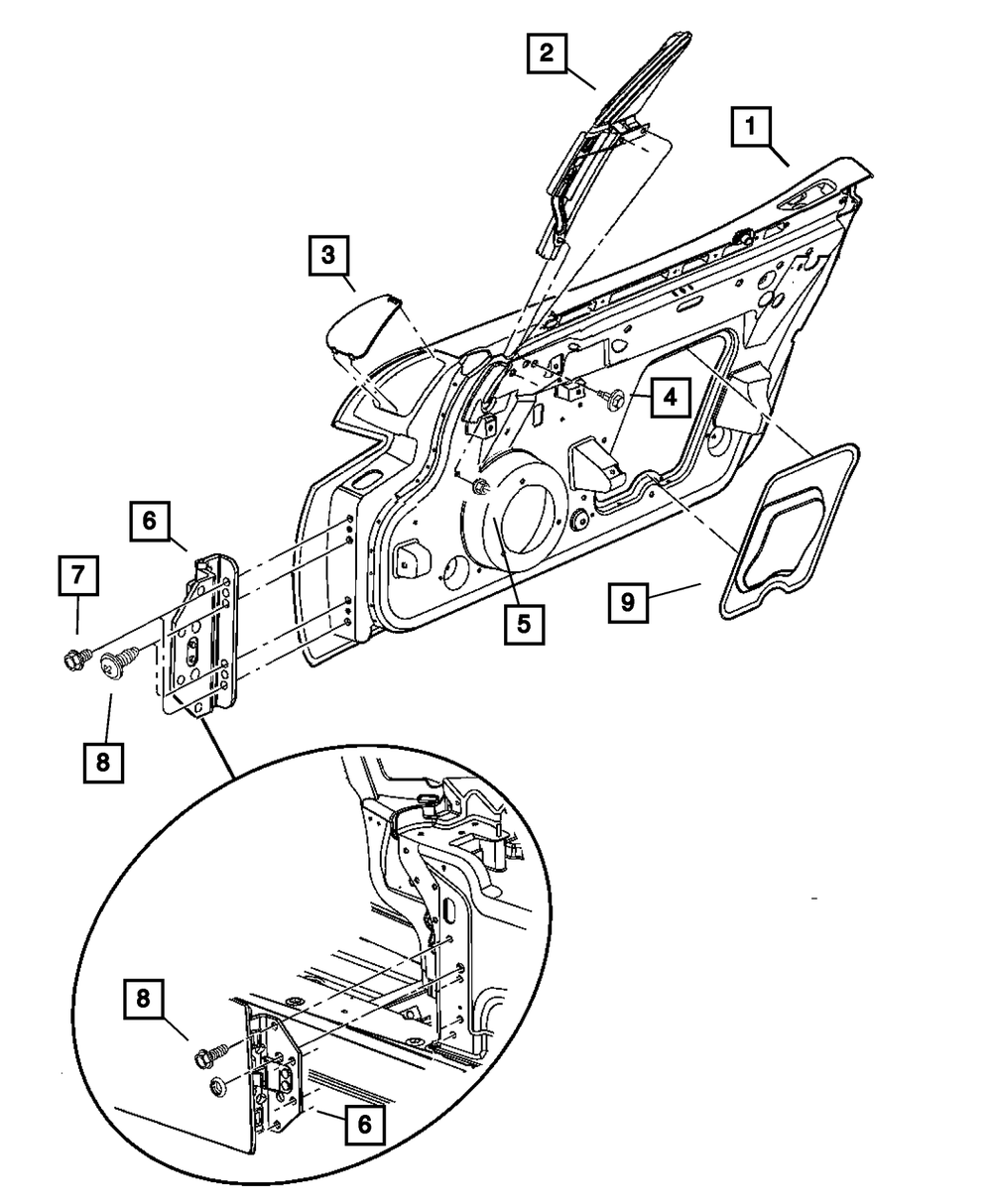 2
1
3
4
6
7
5
9
8
8
6