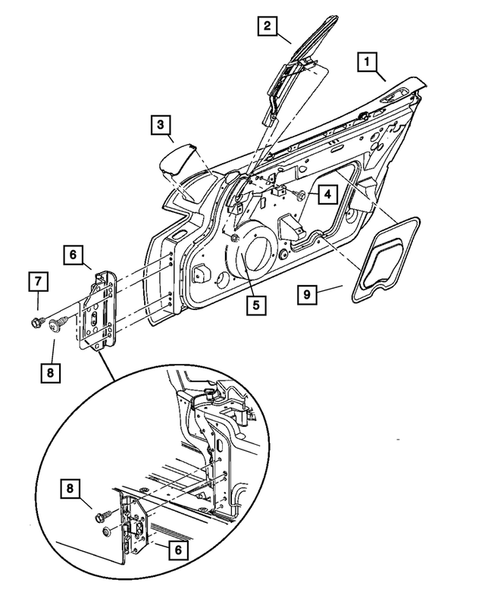 2
1
3
4
6
7
5
9
8
8
6