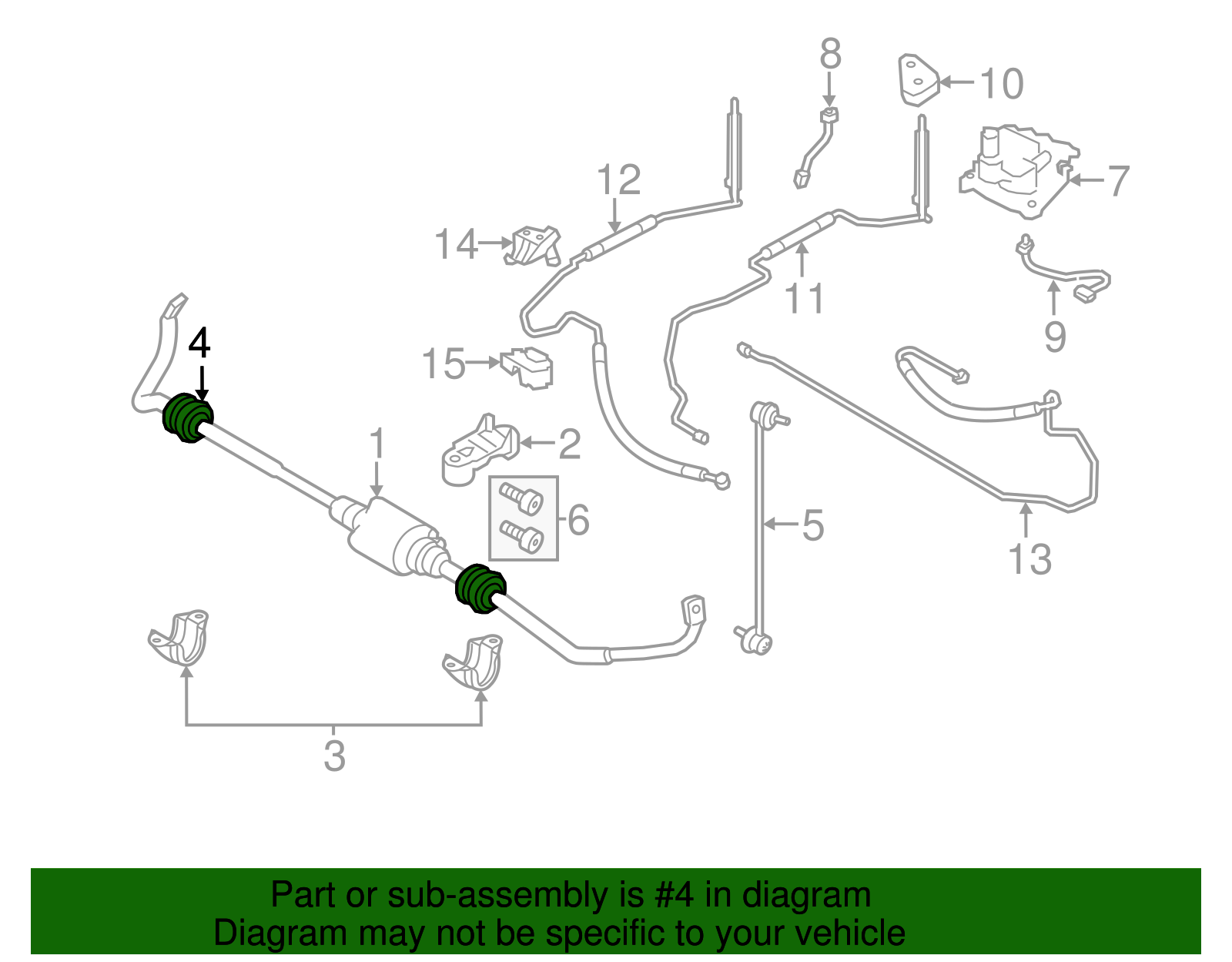 8
10
12
7
14
11
9
4
15
1
2
6
5
13
3

Part or sub-assembly is #4 in diagram
Diagram may not be specific to your vehicle