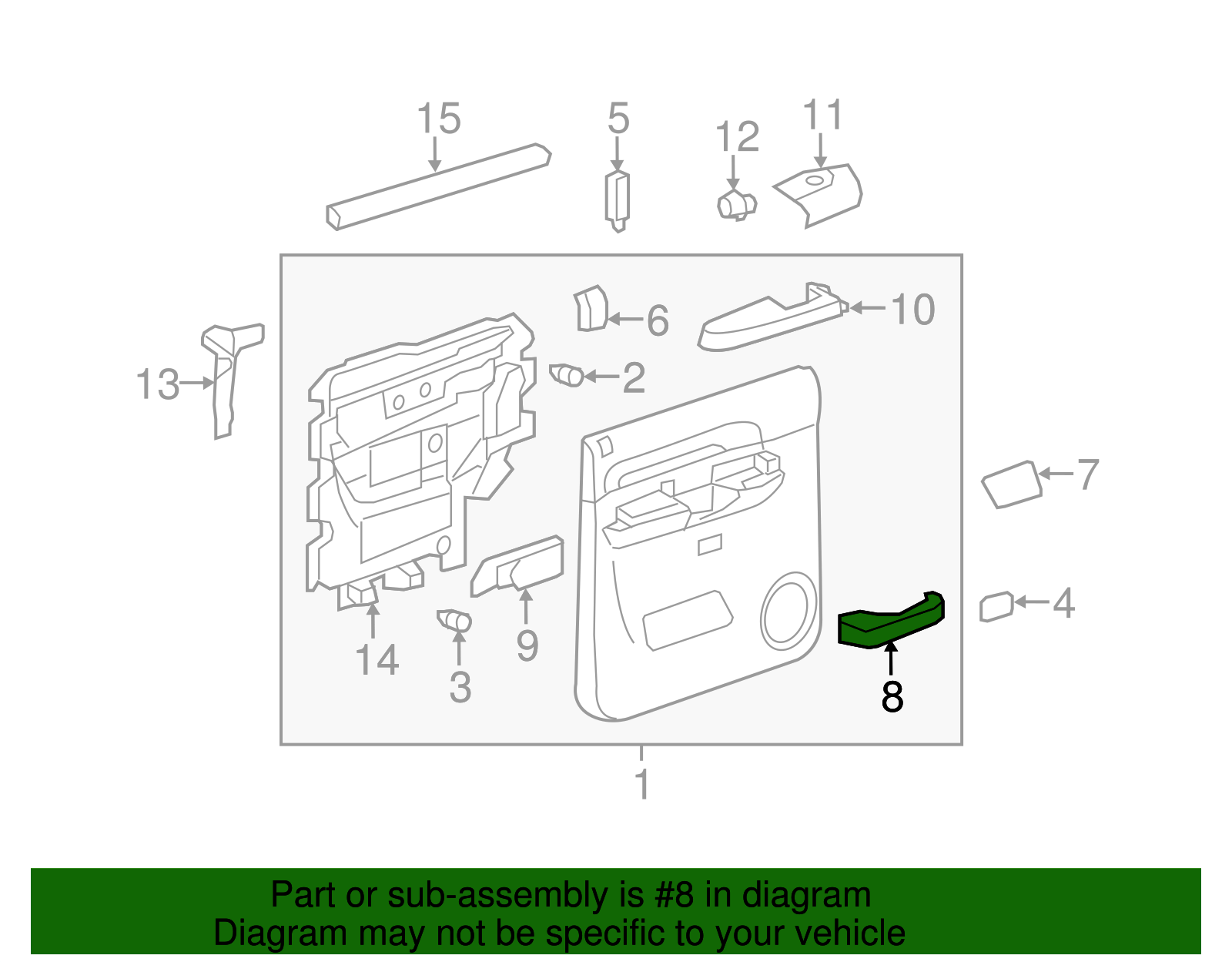 15
5
12
11
6
10
13
2
7
4
14
3
9
8
1

Part or sub-assembly is #8 in diagram
Diagram may not be specific to your vehicle