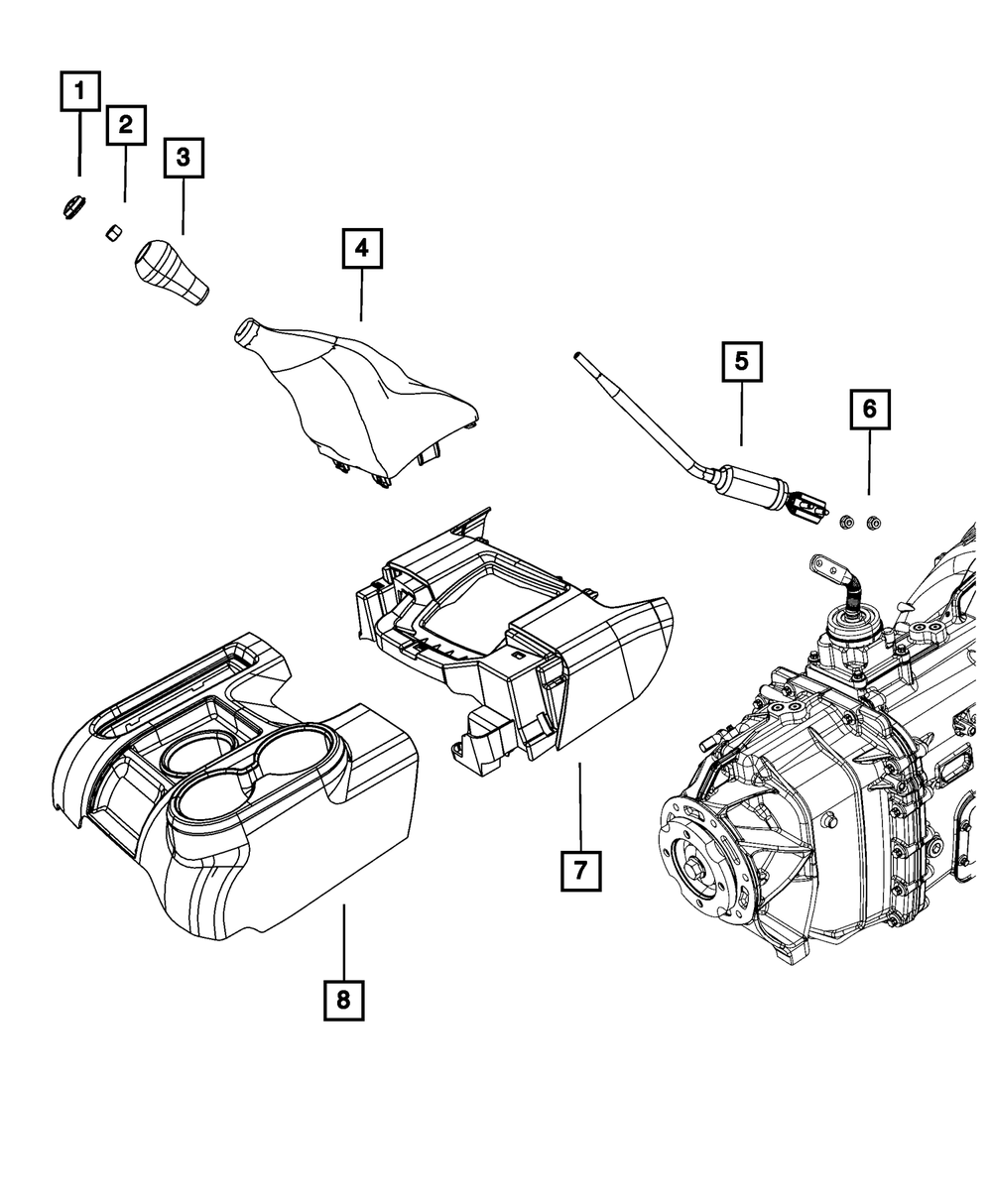 1
2
3
4
5
6
7
8