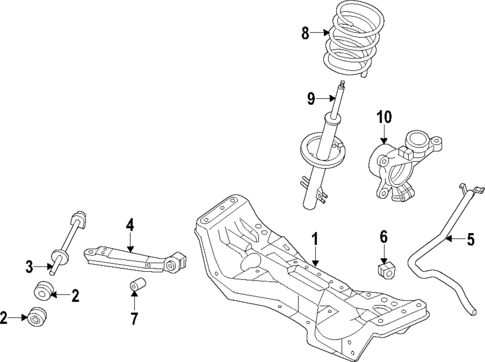 8
9
10
4
1
6
5
3
2
2
7