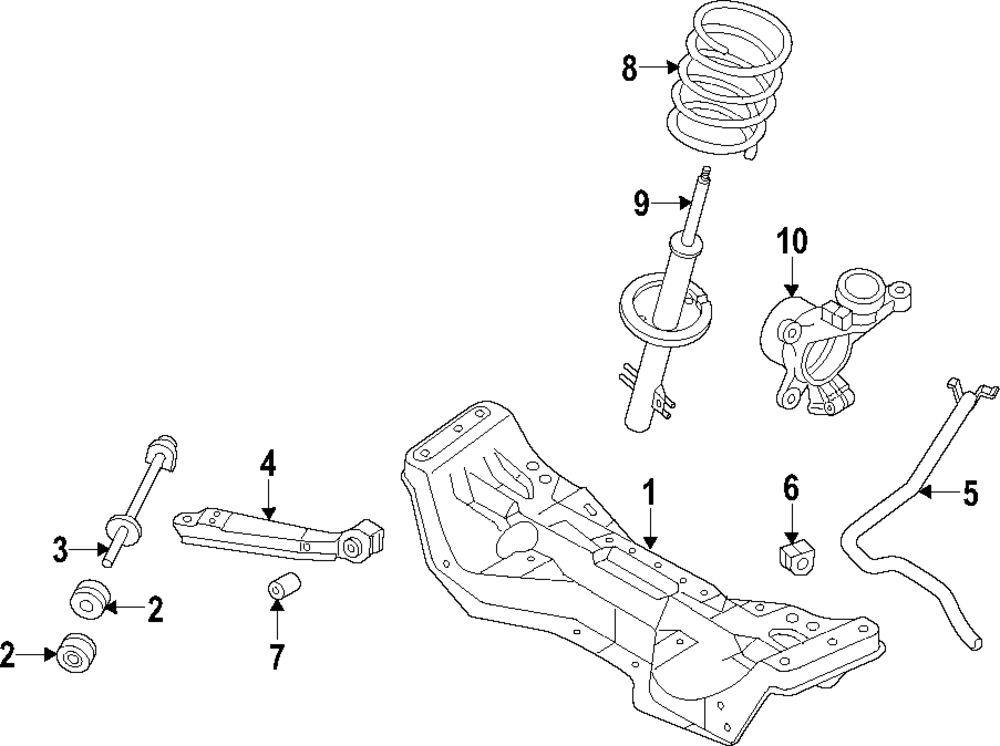 8
9
10
4
1
6
5
3
2
2
7