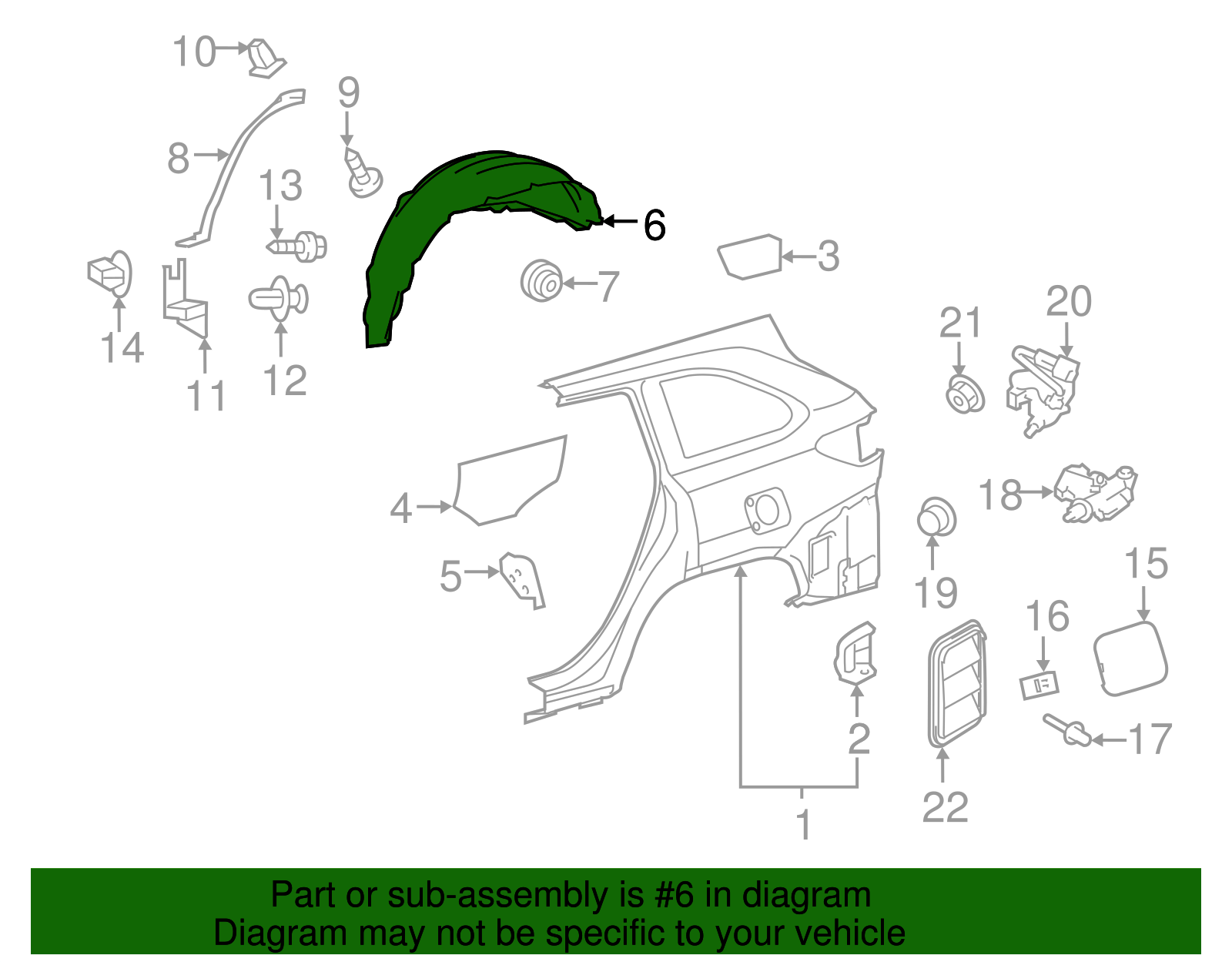 10
9
8
13
6
3
7
14
11
12
21
20
4
18
5
19
15
16
2
17
22
1

Part or sub-assembly is #6 in diagram
Diagram may not be specific to your vehicle