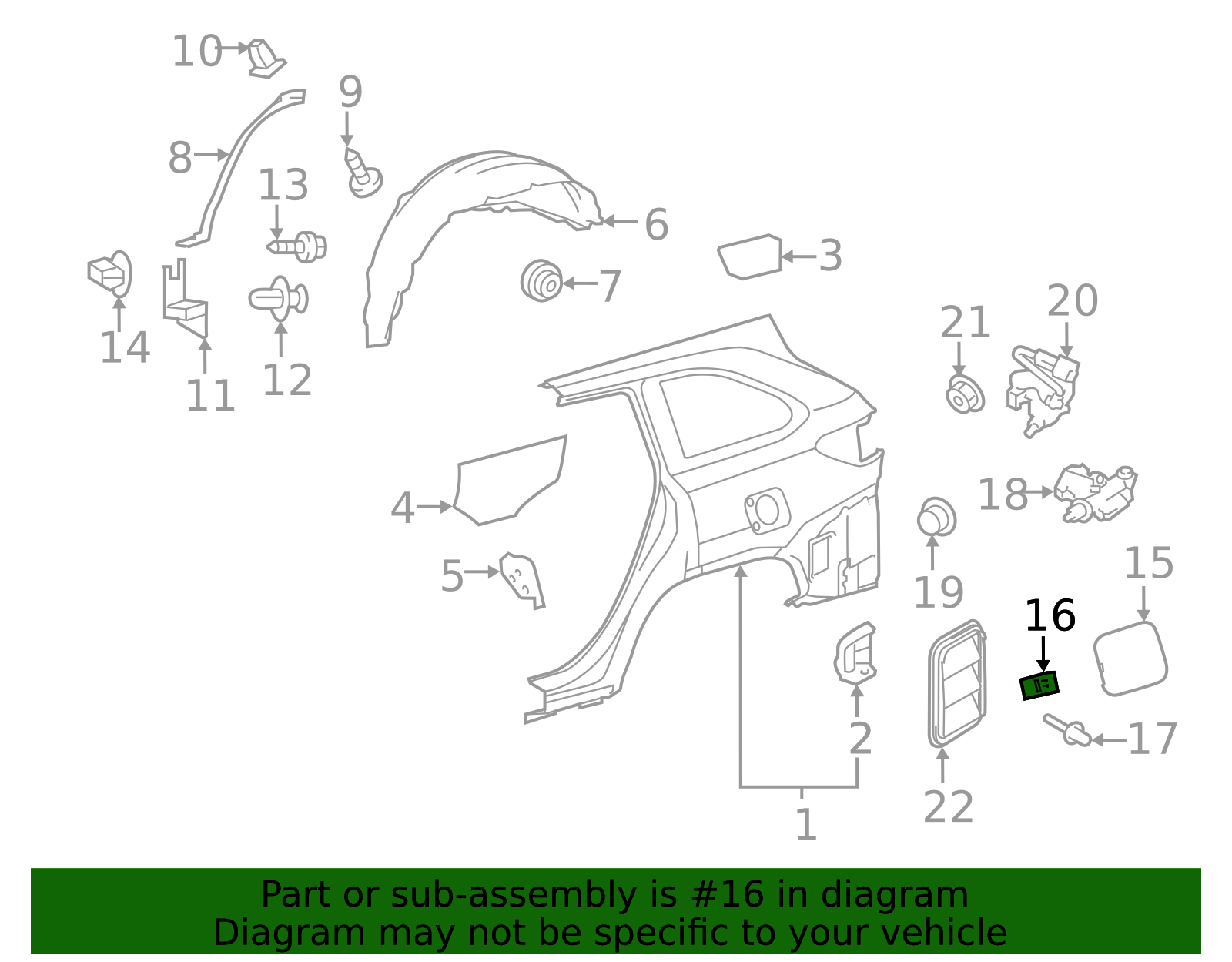 10
9
8
13
6
3
7
14
11
12
21
20
4
18
5
19
15
16
2
17
22
1

Part or sub-assembly is #16 in diagram
Diagram may not be specific to your vehicle