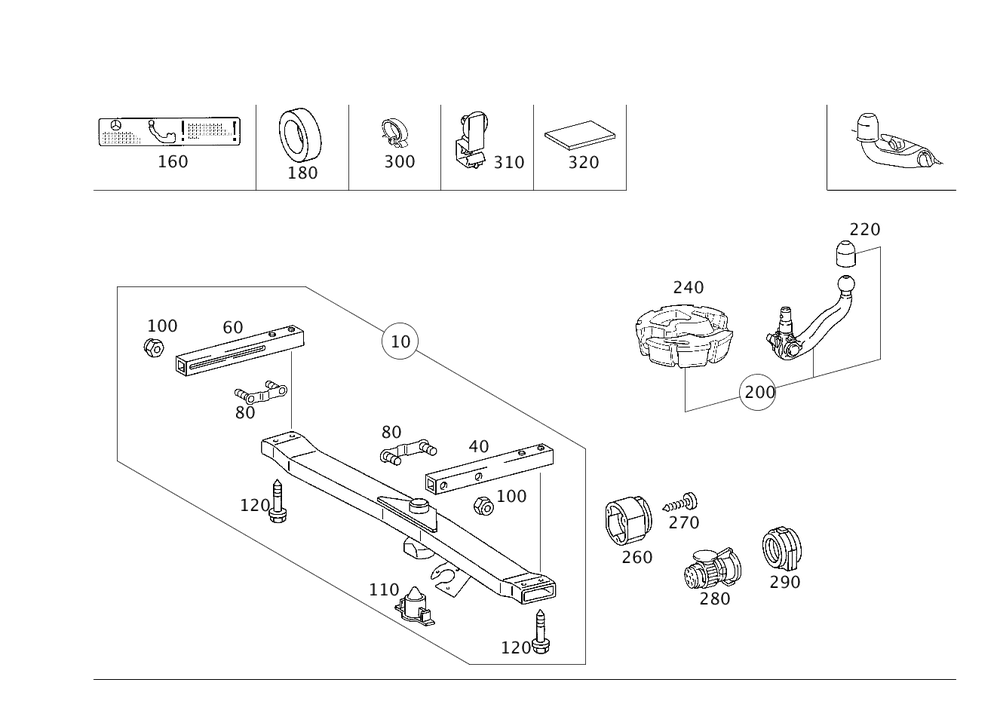 160
180
300
310
320

220
240
200

100
60
10
80
80
40
100
120
110
120

270
260
280
290