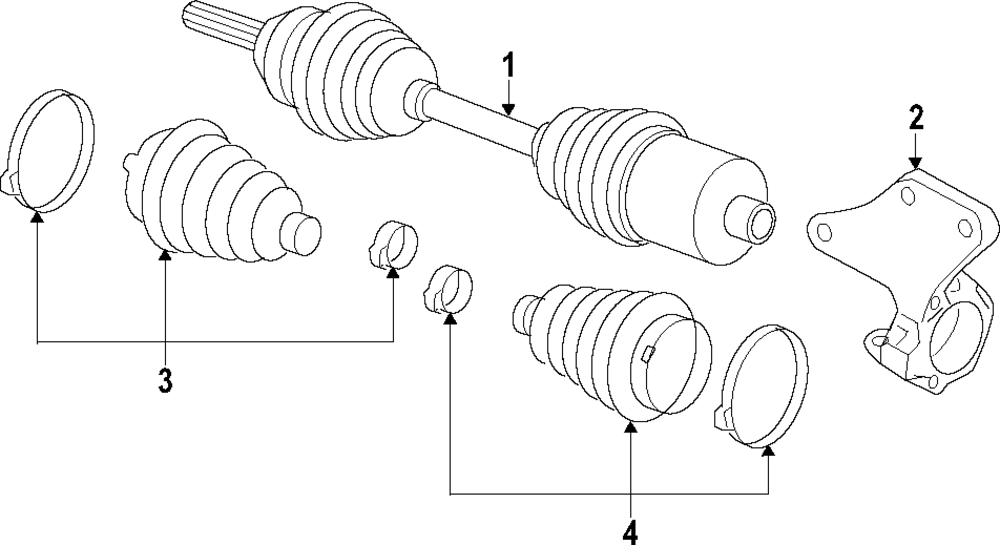 1
2
3
4