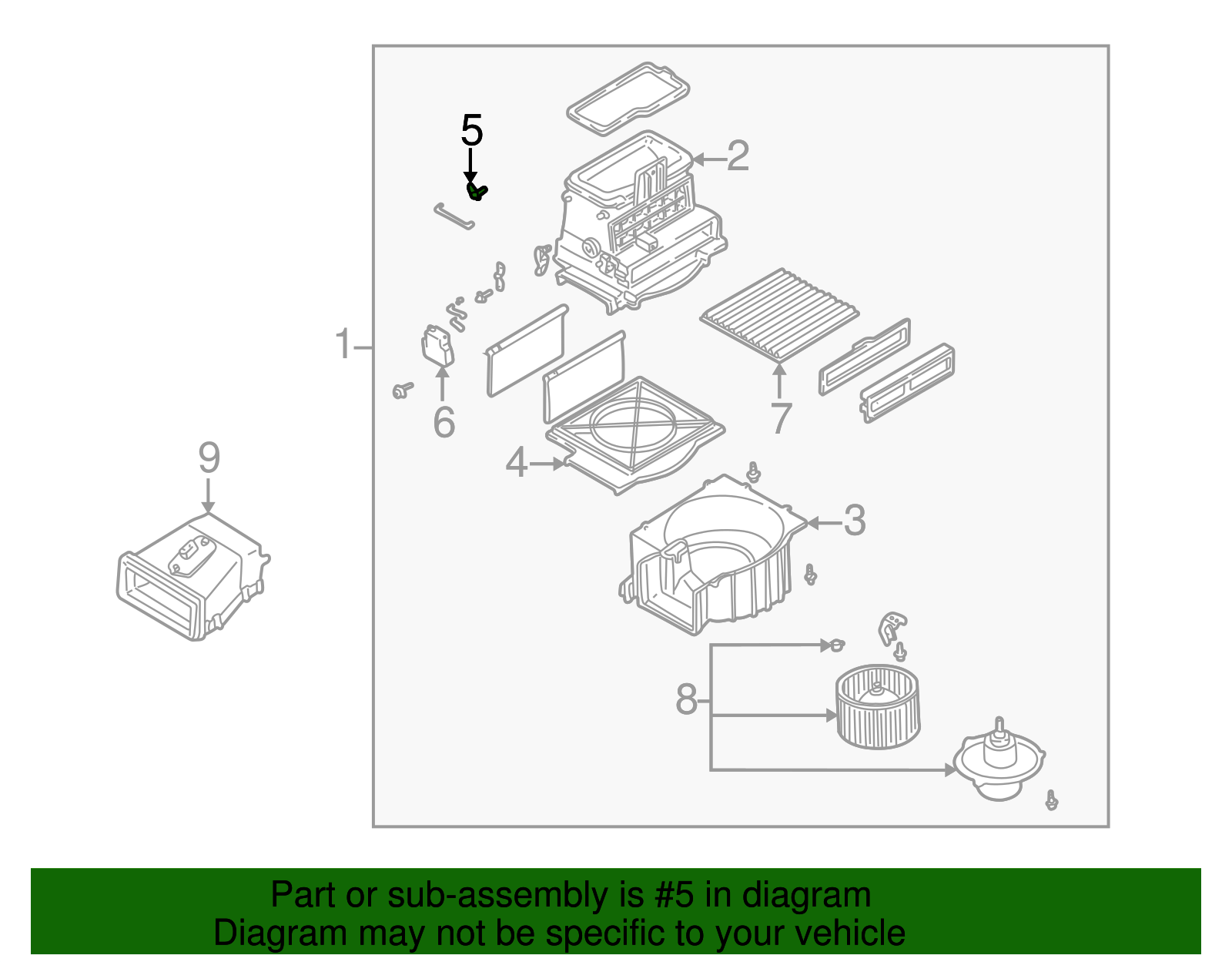 5
2
1
6
7
4
9
3
8

Part or sub-assembly is #5 in diagram
Diagram may not be specific to your vehicle