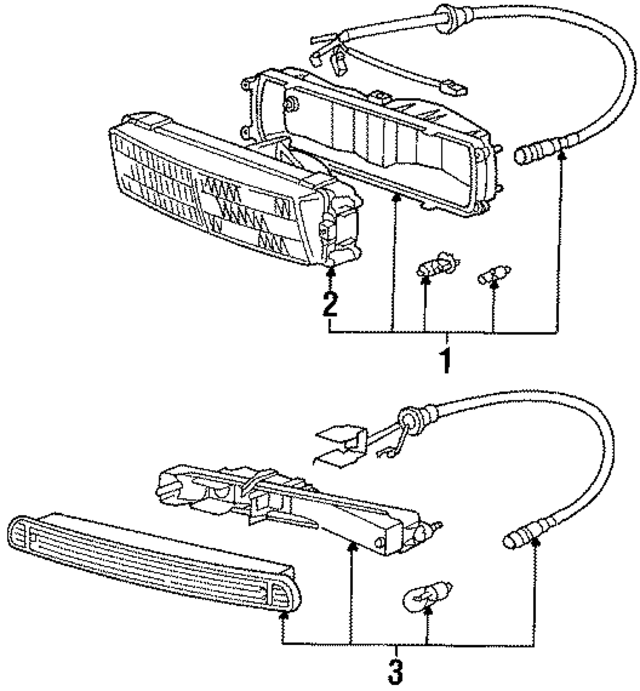 2

1

3