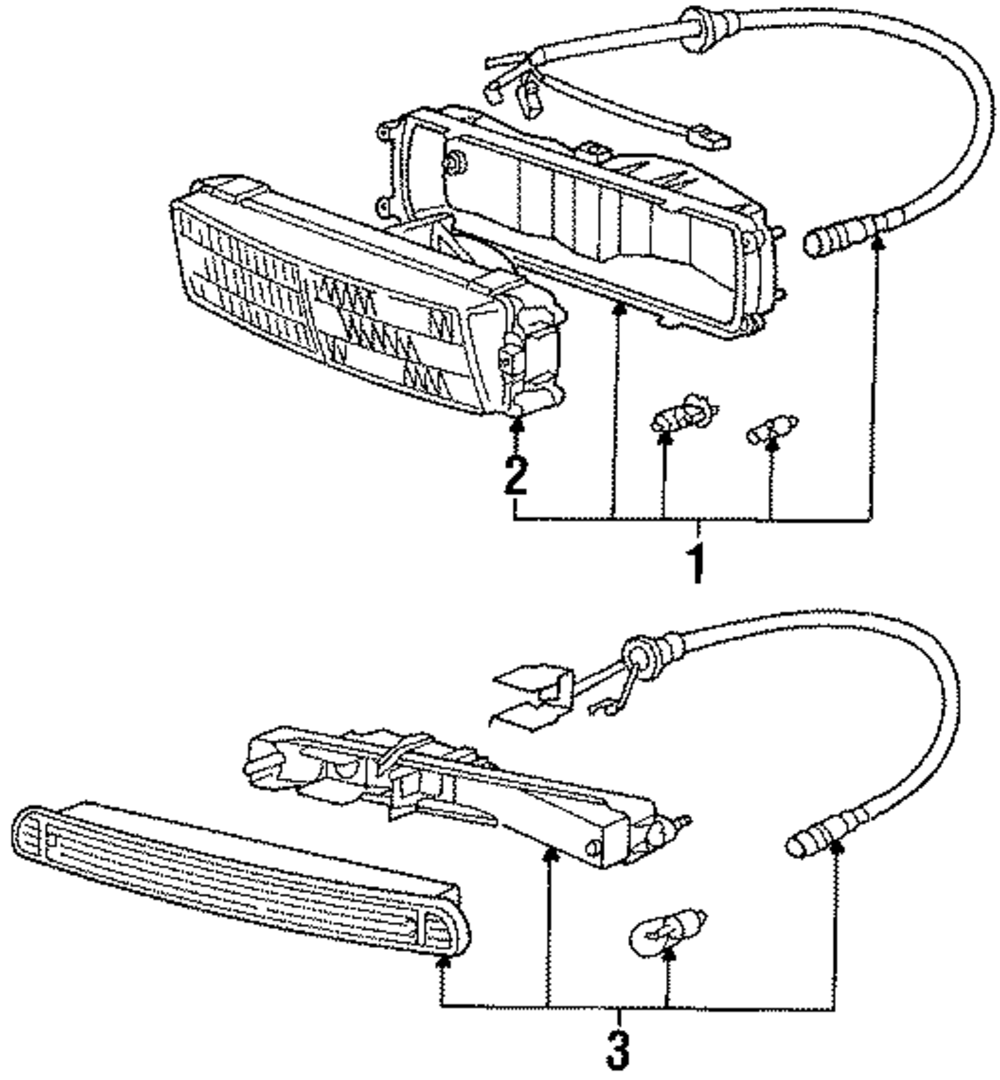 2
1
3