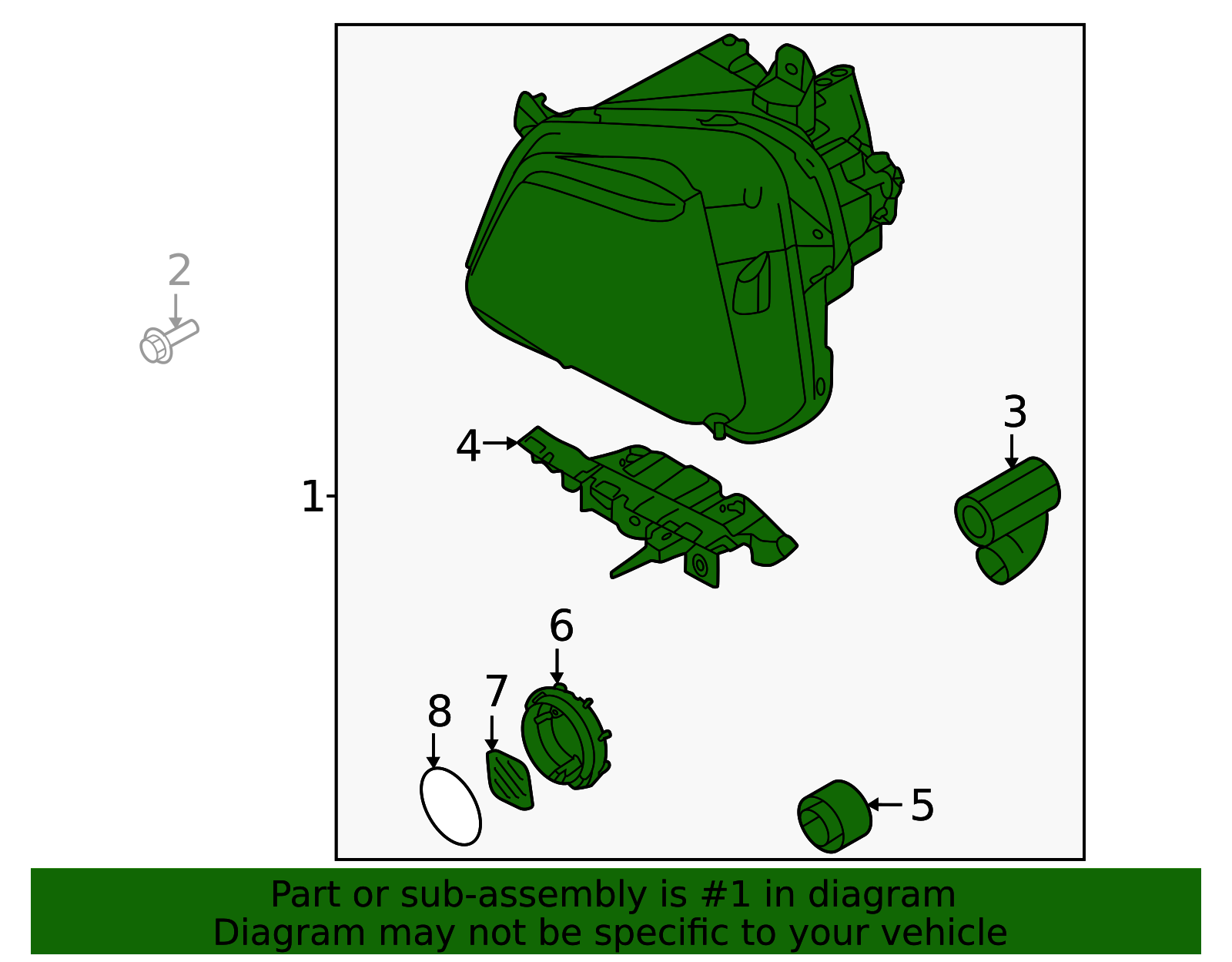 2
1
4
3
6
7
8
5
Part or sub-assembly is #1 in diagram
Diagram may not be specific to your vehicle