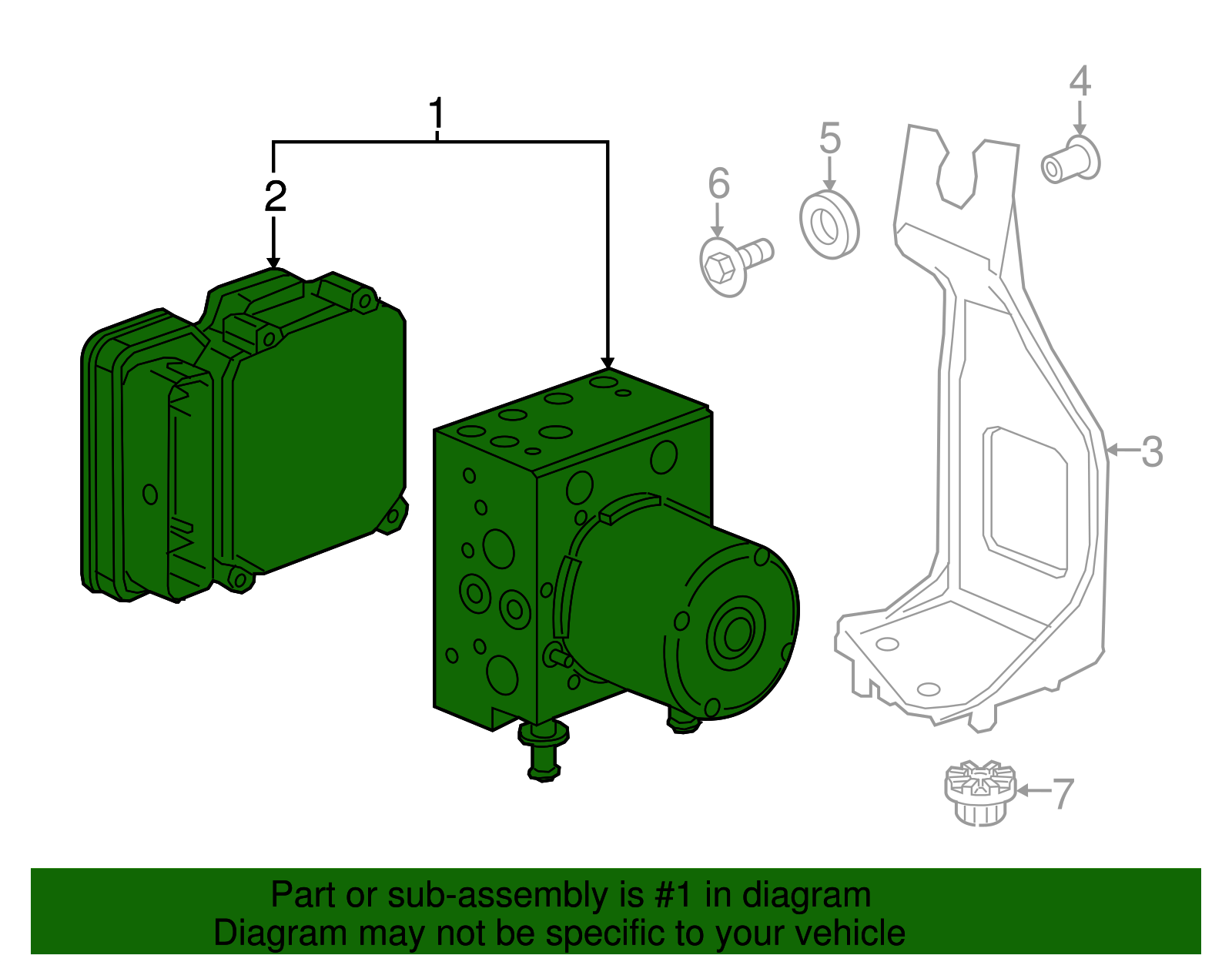 1
2
4
5
6
3
7

Part or sub-assembly is #1 in diagram
Diagram may not be specific to your vehicle