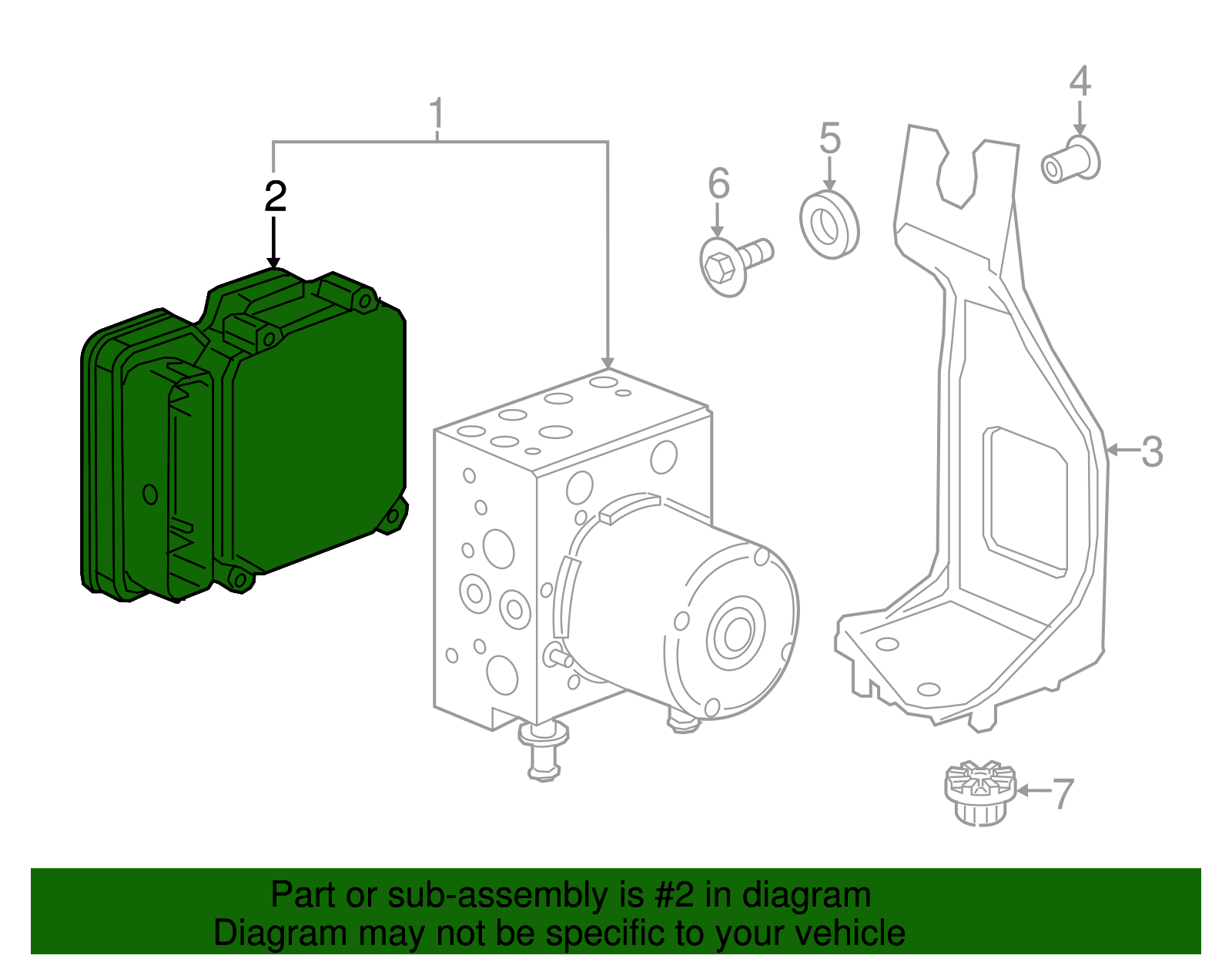 1

2

6

5

4

3

7

Part or sub-assembly is #2 in diagram
Diagram may not be specific to your vehicle